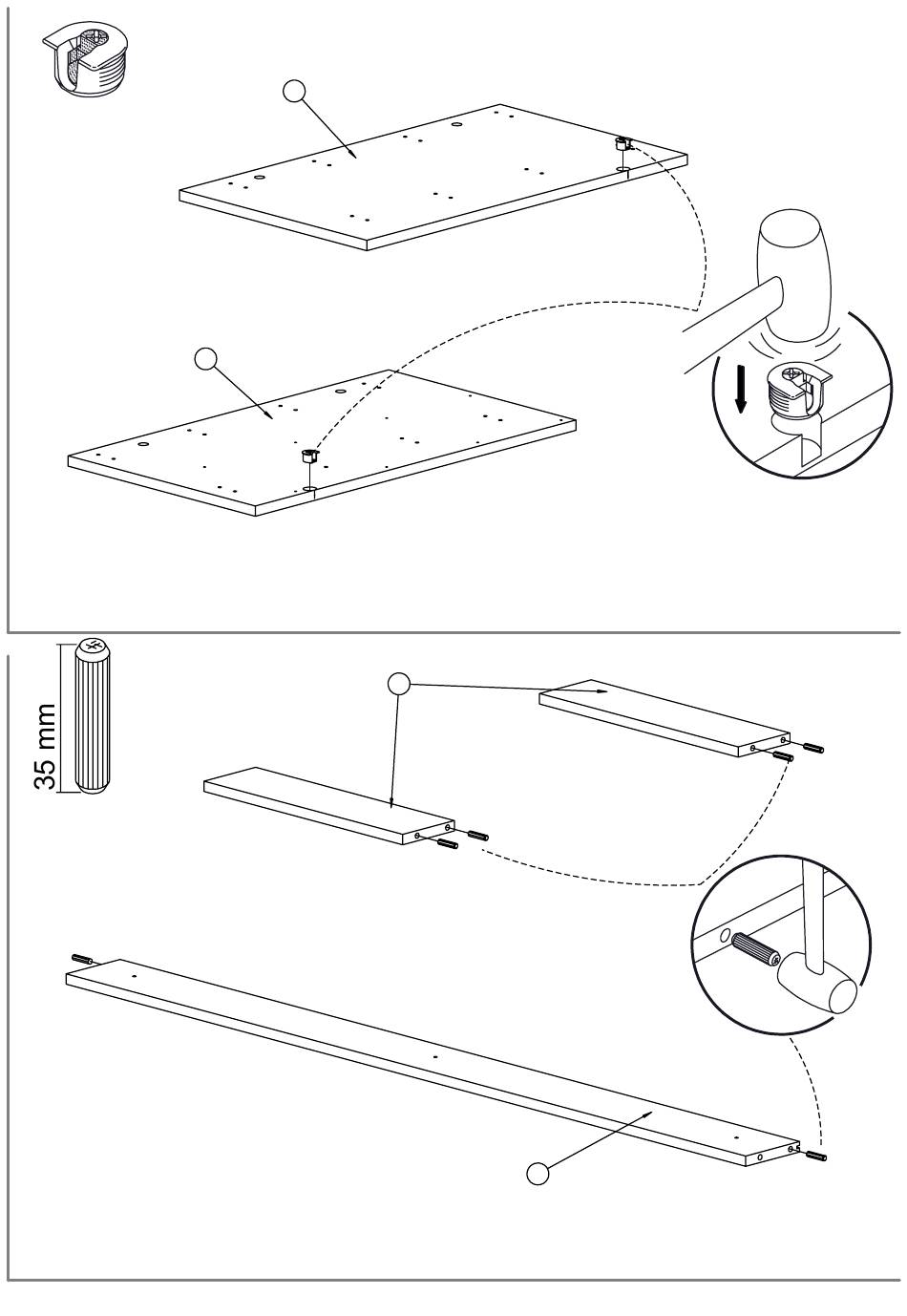 35 mm