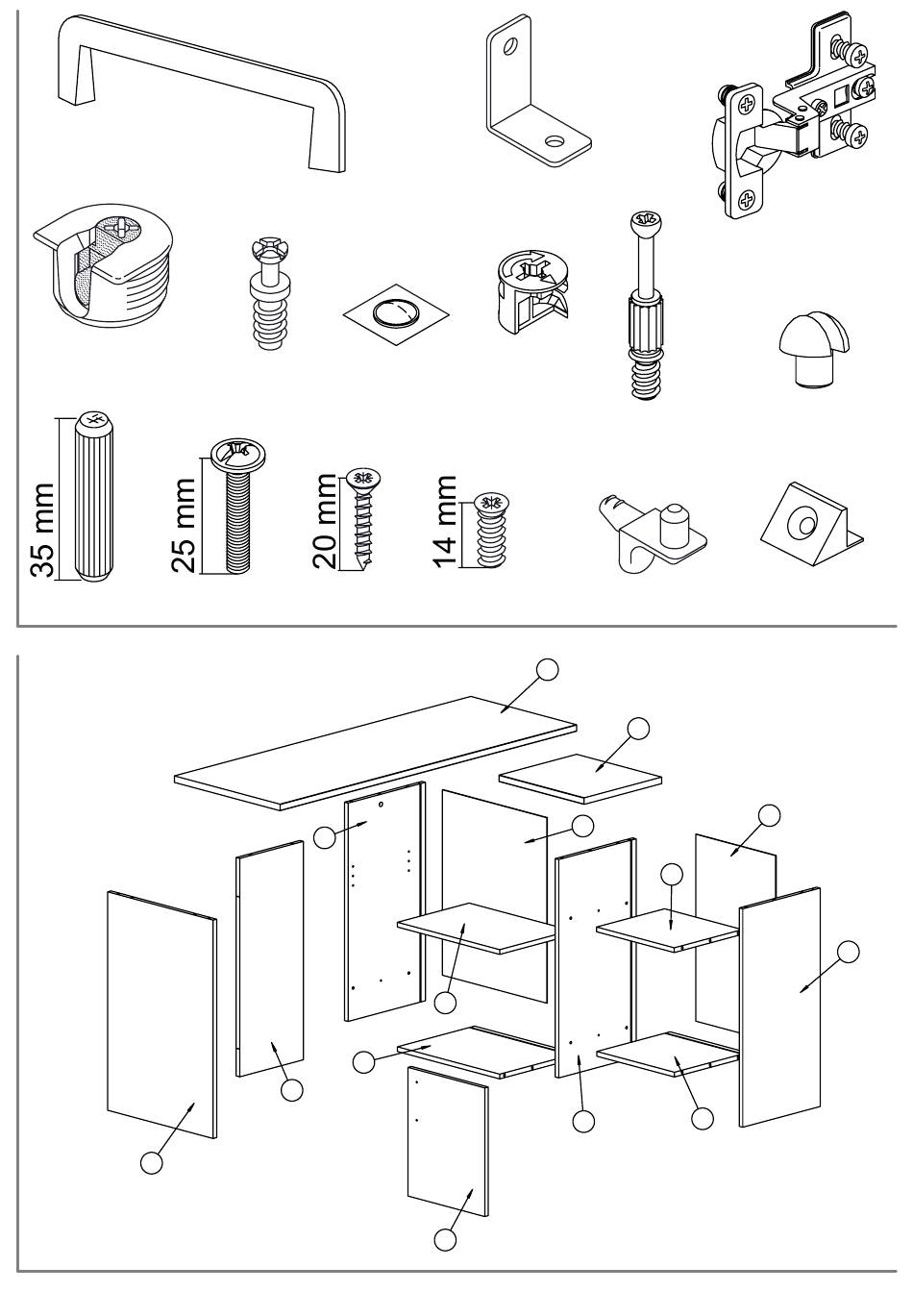 35 mm

25 mm

20 mm

14 mm