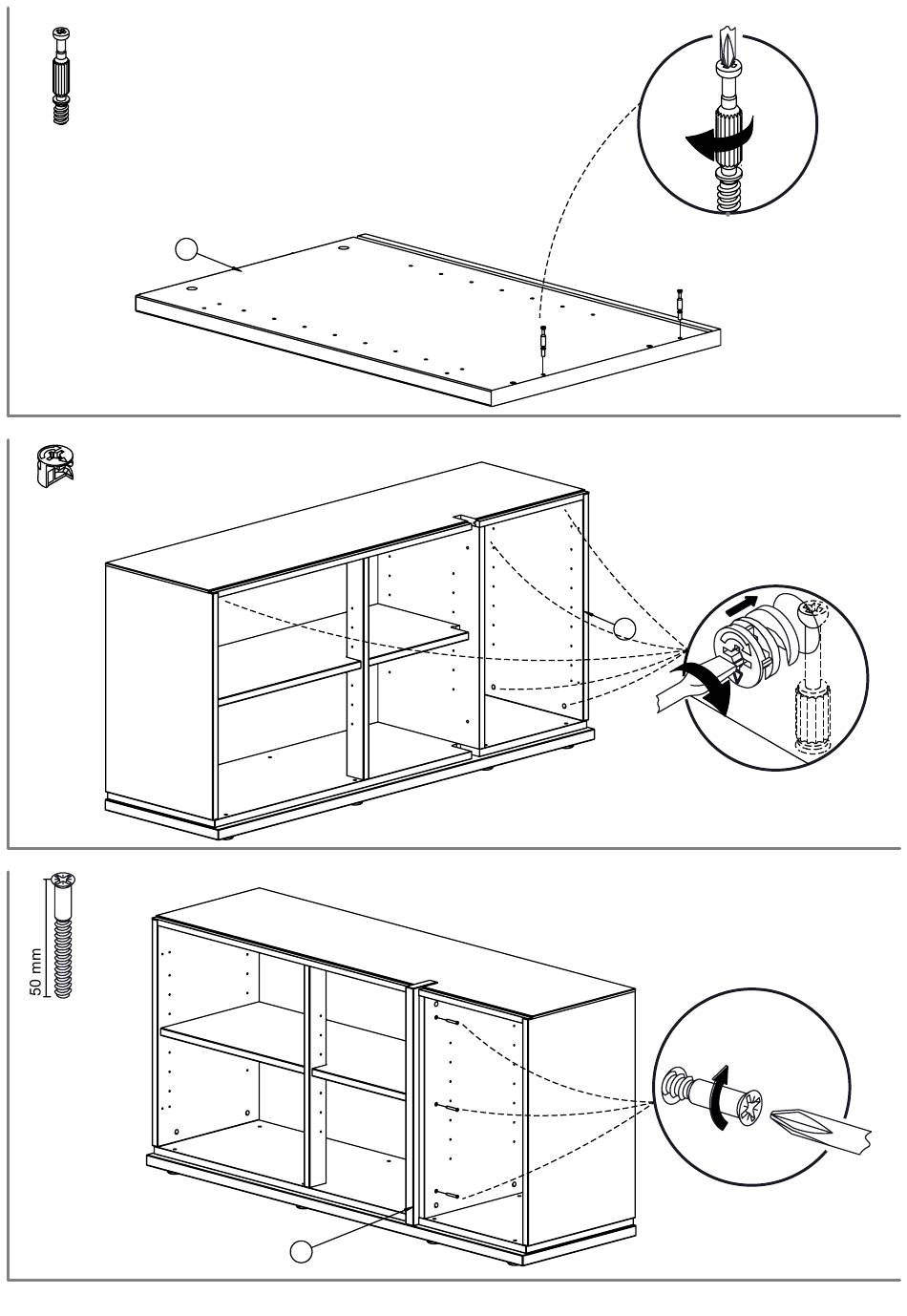 50 mm