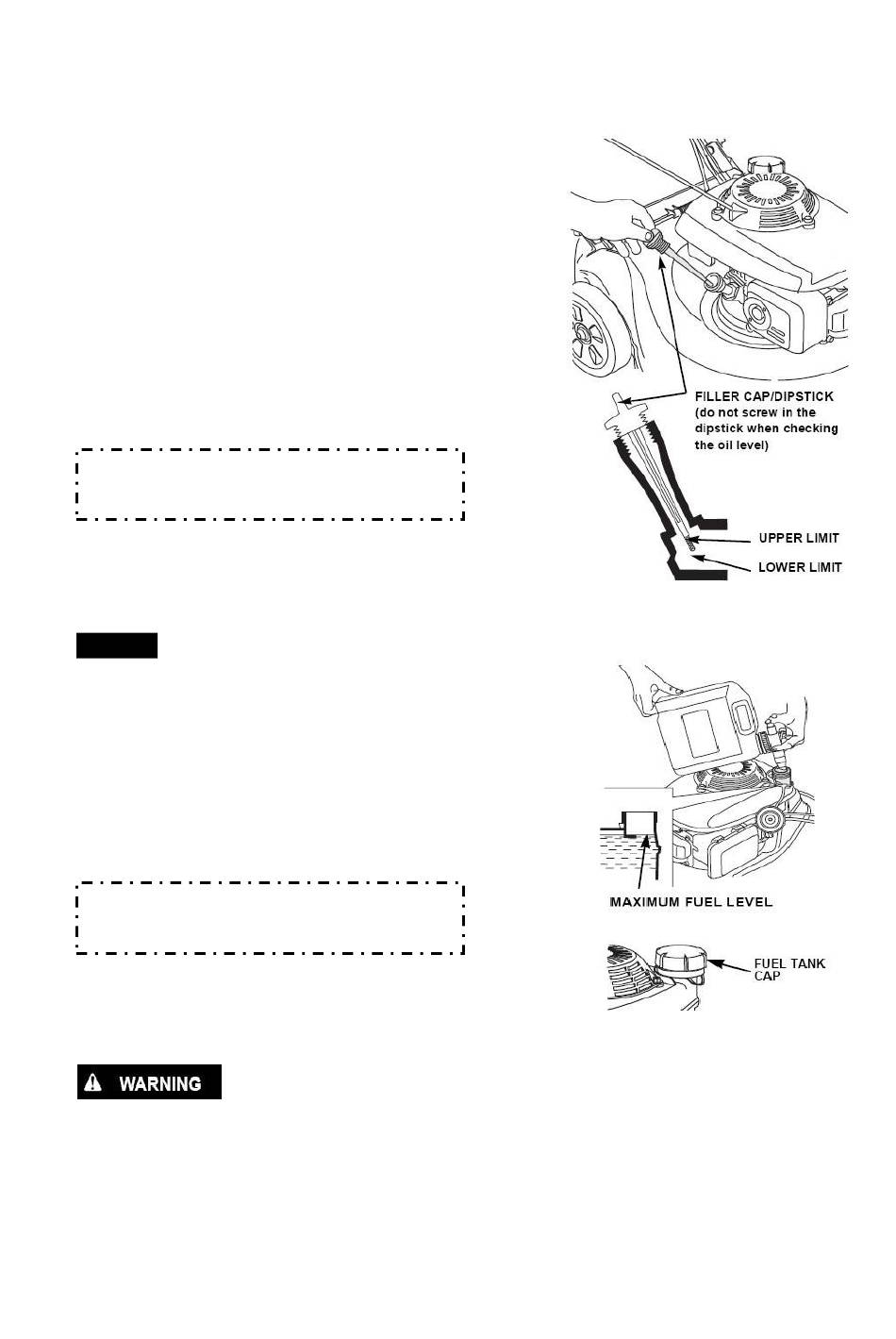 FILLER CAP/DIPSTICK (do not screw in the dipstick when checking the oil level)

UPPER LIMIT

LOWER LIMIT

MAXIMUM FUEL LEVEL

FUEL TANK CAP

WARNING