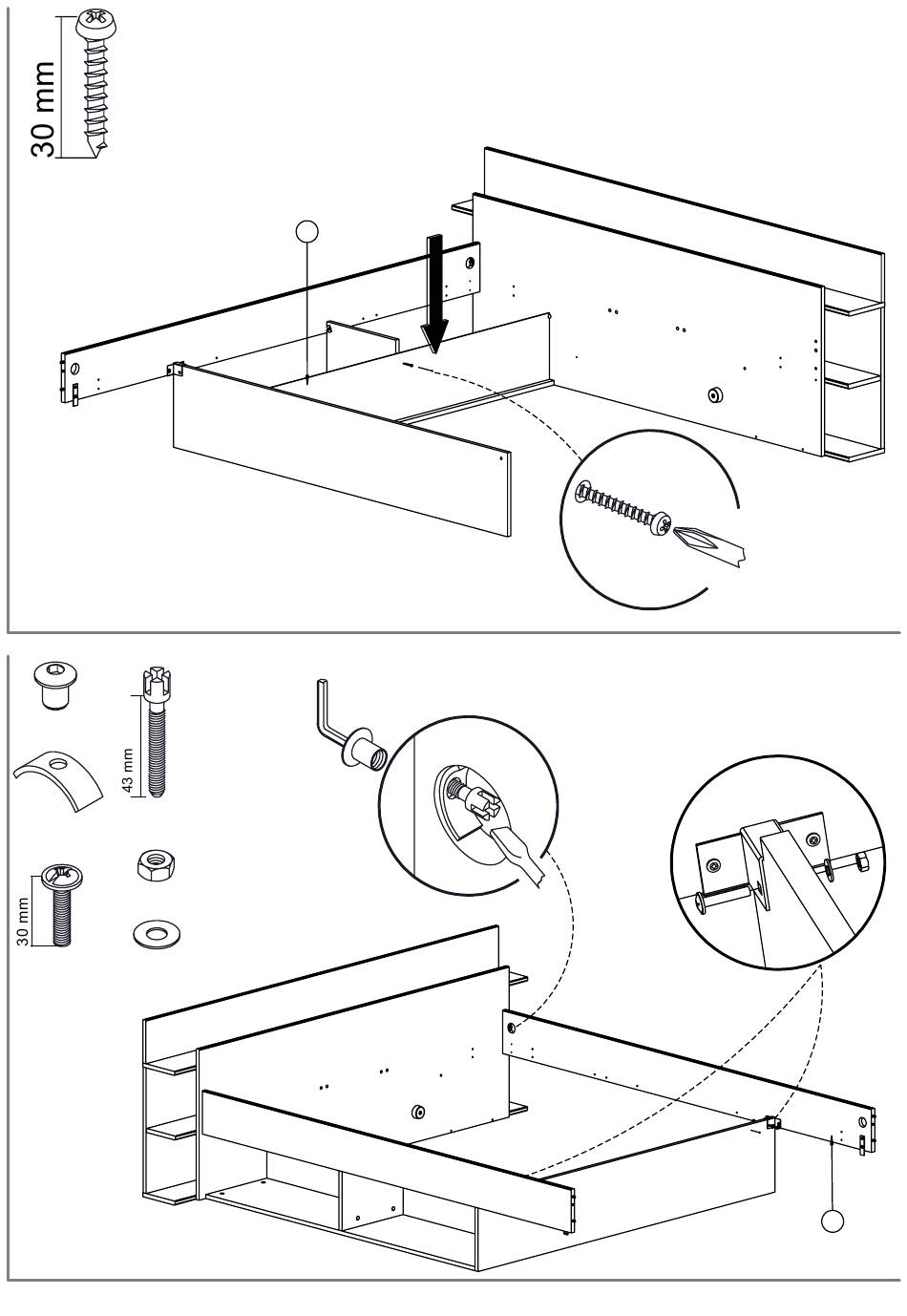 30 mm

43 mm

30 mm