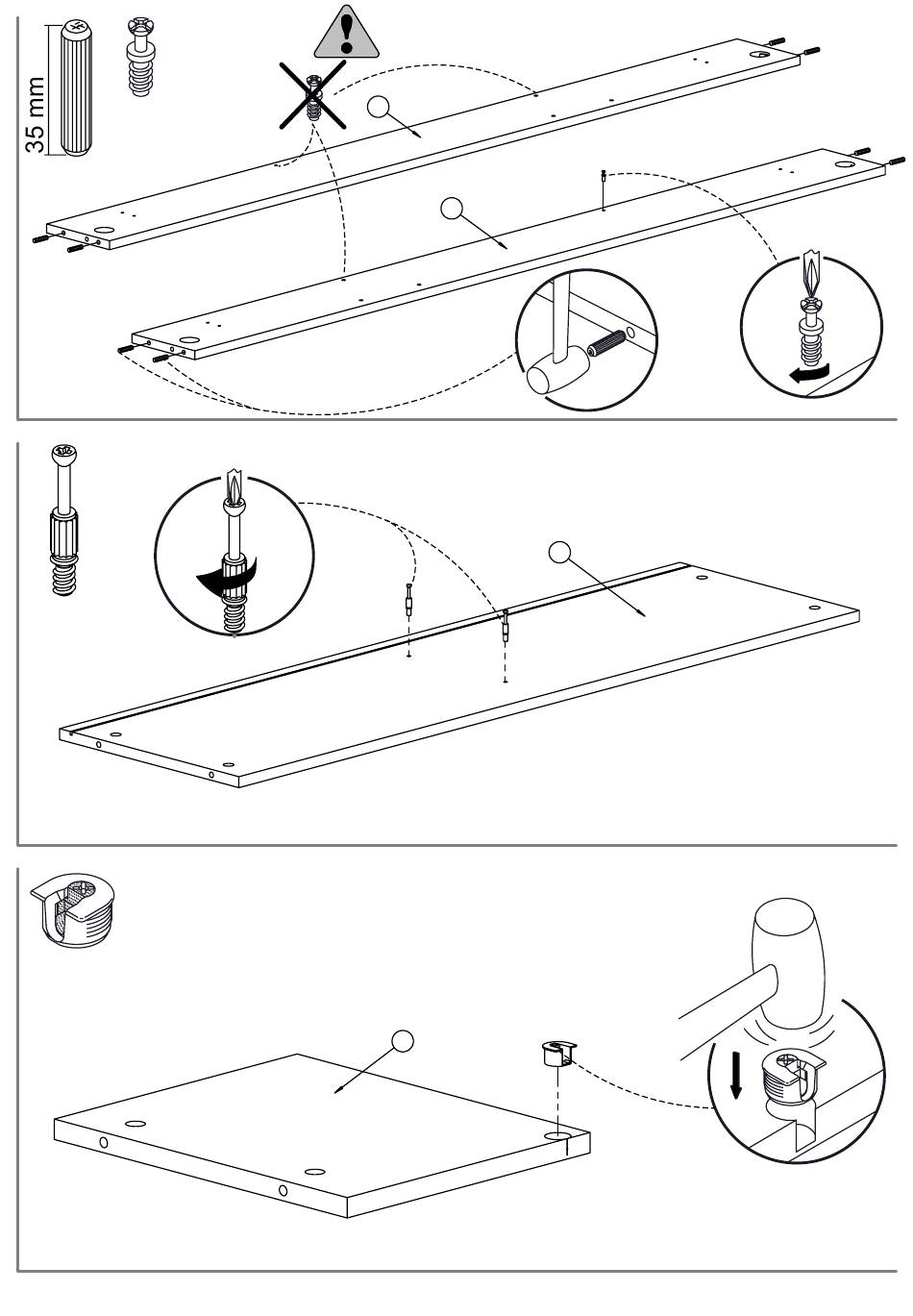 35 mm