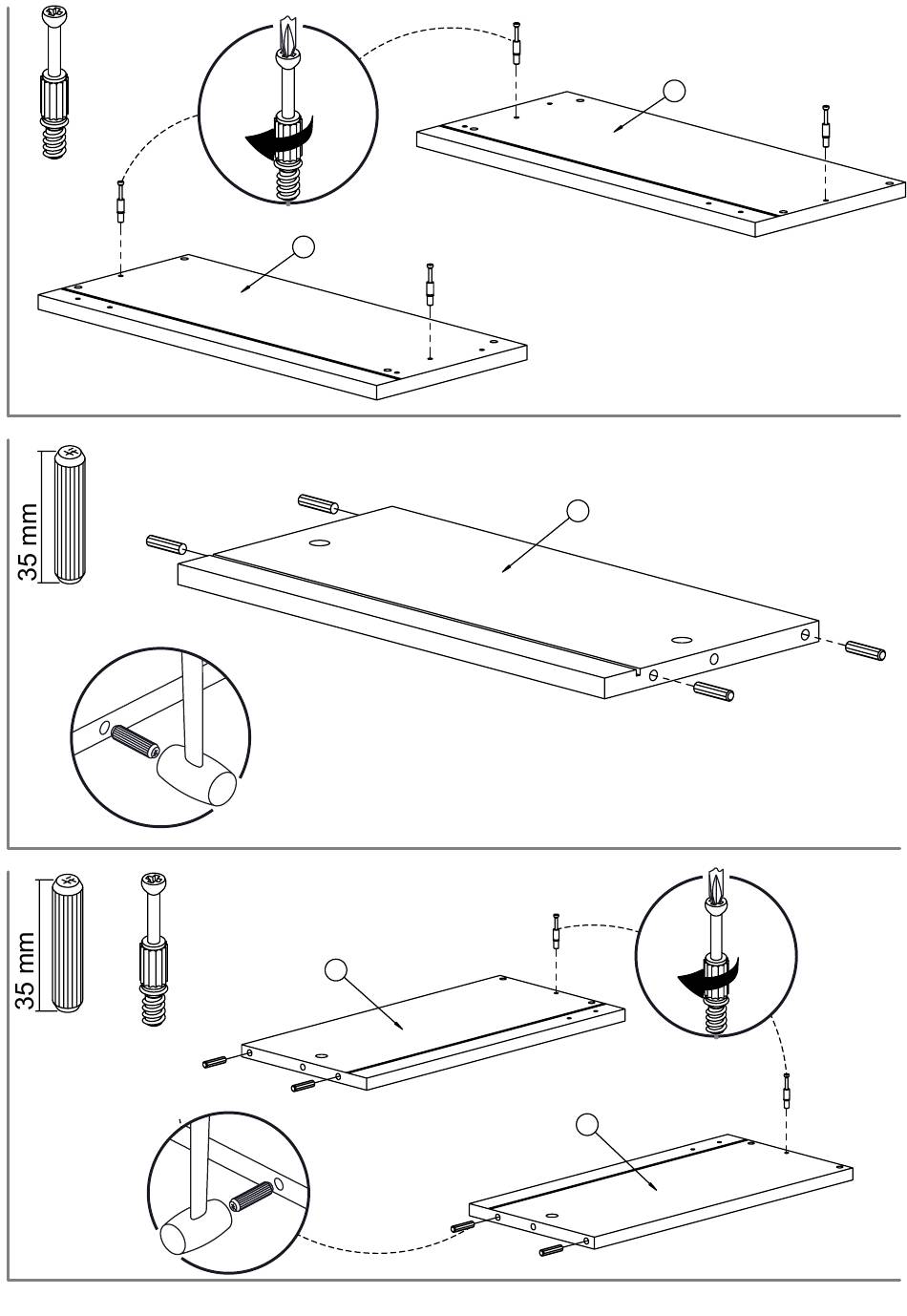 35 mm

35 mm