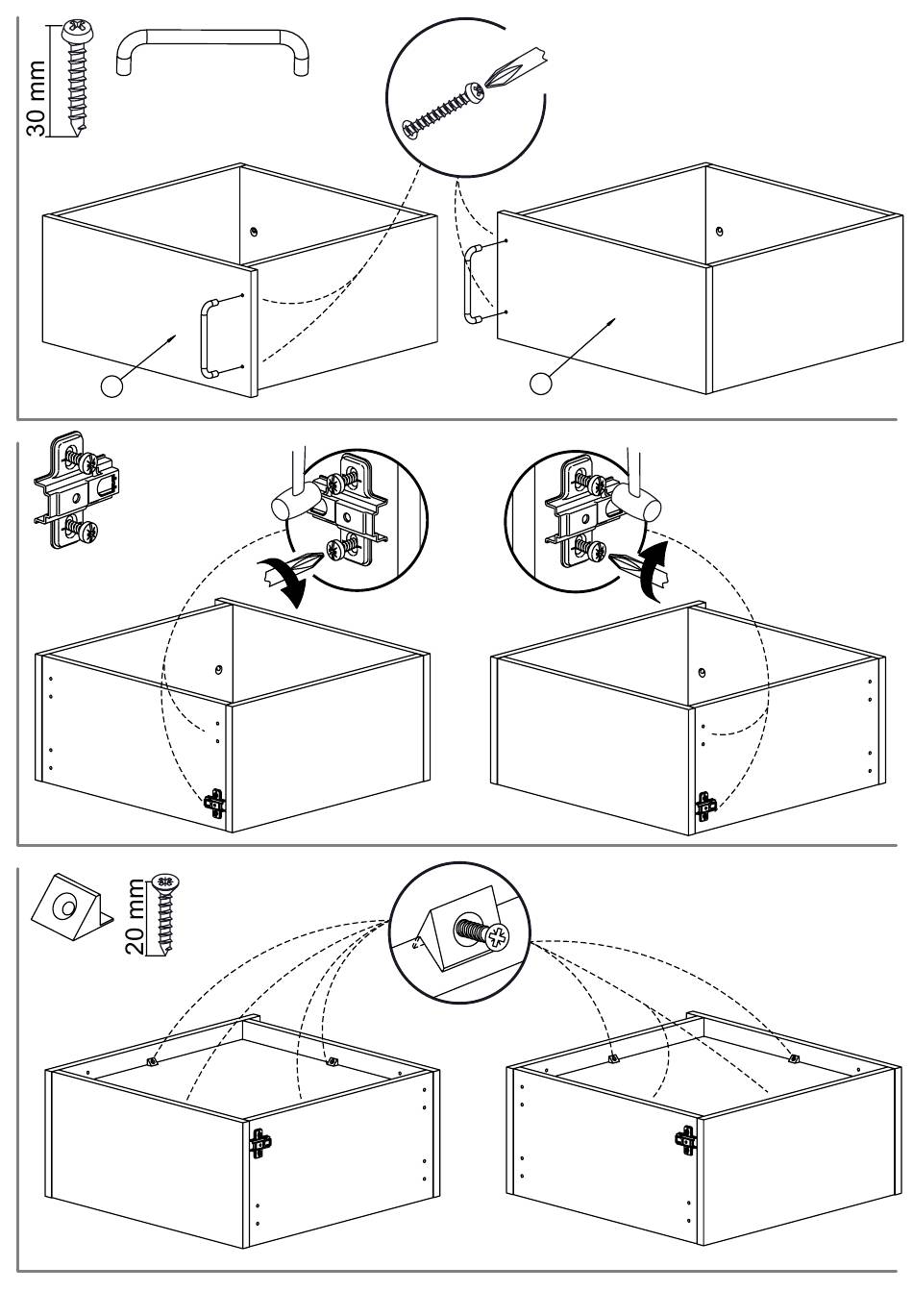 30 mm

20 mm