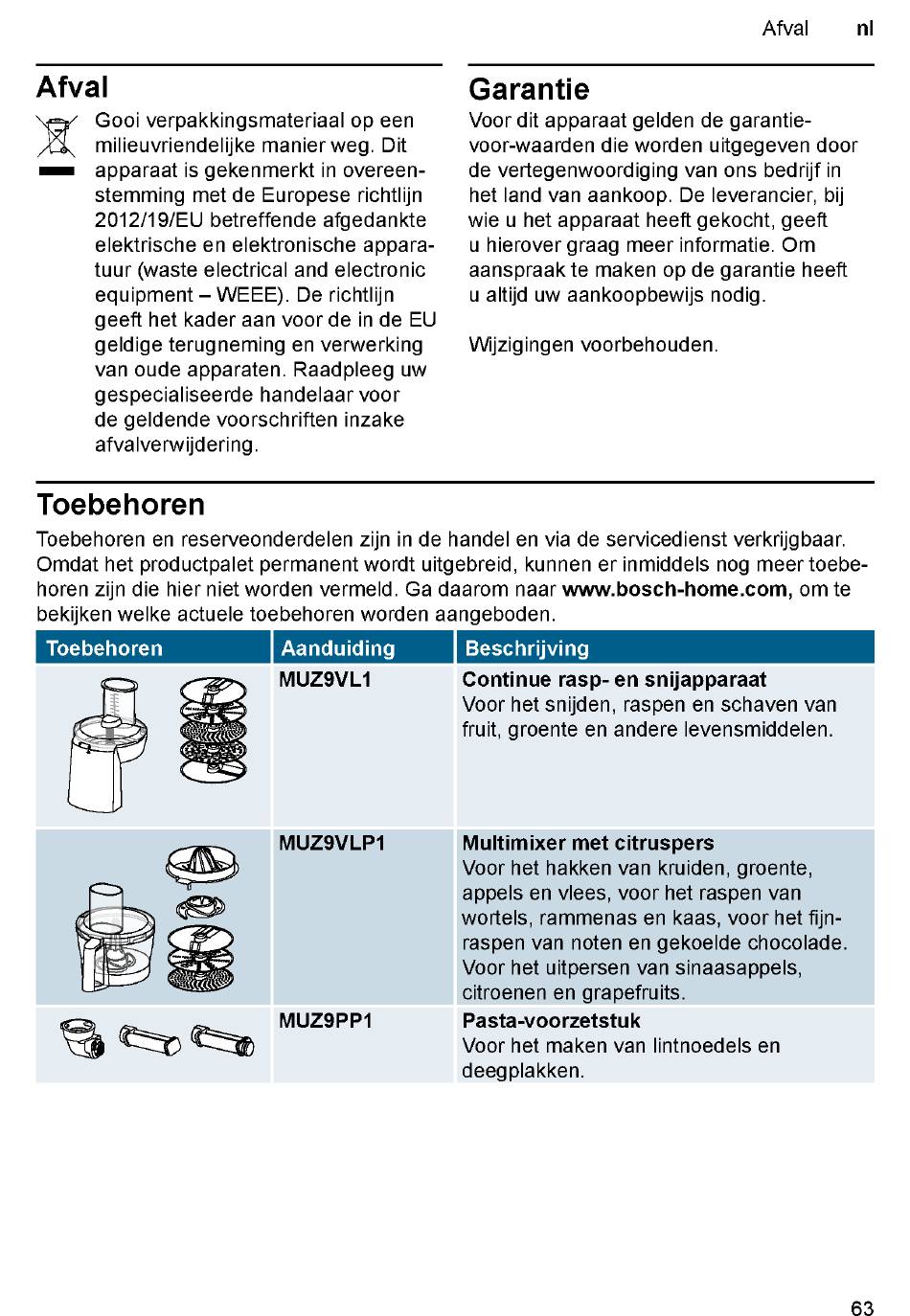 Afval nl

Afval

Gooi verpakkingsmateriaal op een milieuvriendelijke manier weg. Dit apparaat is gekenmerkt in overeenstemming met de Europese richtlijn 2012/19/EU betreffende afgedankte elektrische en elektronische apparatuur (waste electrical and electronic equipment – WEEE). De richtlijn geeft het kader aan voor de in de EU geldige terugneming en verwerking van oude apparaten. Raadpleeg uw gespecialiseerde handelaar voor de geldende voorschriften inzake afvalverwijdering.

Garantie

Voor dit apparaat gelden de garantie-voor-waarden die worden uitgegeven door de vertegenwoordiging van ons bedrijf in het land van aankoop. De leverancier, bij wie u het apparaat heeft gekocht, geeft u hierover graag meer informatie. Om aanspraak te maken op de garantie heeft u altijd uw aankoopbewijs nodig.

Wijzigingen voorbehouden.

Toebehoren

Toebehoren en reserveonderdelen zijn in de handel en via de servicedienst verkrijgbaar. Omdat het productpalet permanent wordt uitgebreid, kunnen er inmiddels nog meer toebehoren zijn die hier niet worden vermeld. Ga daarom naar www.bosch-home.com, om te bekijken welke actuele toebehoren worden aangeboden.

| Toebehoren | Aanduiding | Beschrijving |
|---|---|---|
| | MUZ9VL1 | Continue rasp- en snijapparaat Voor het snijden, raspen en schaven van fruit, groente en andere levensmiddelen. |
| | MUZ9VLP1 | Multimixer met citruspers Voor het hakken van kruiden, groente, appels en vlees, voor het raspen van wortels, rammenas en kaas, voor het fijnraspen van noten en gekoelde chocolade. Voor het uitpersen van sinaasappels, citroenen en grapefruits. |
| | MUZ9PP1 | Pasta-voorzetstuk Voor het maken van lintnoedels en deegplakken. |

63