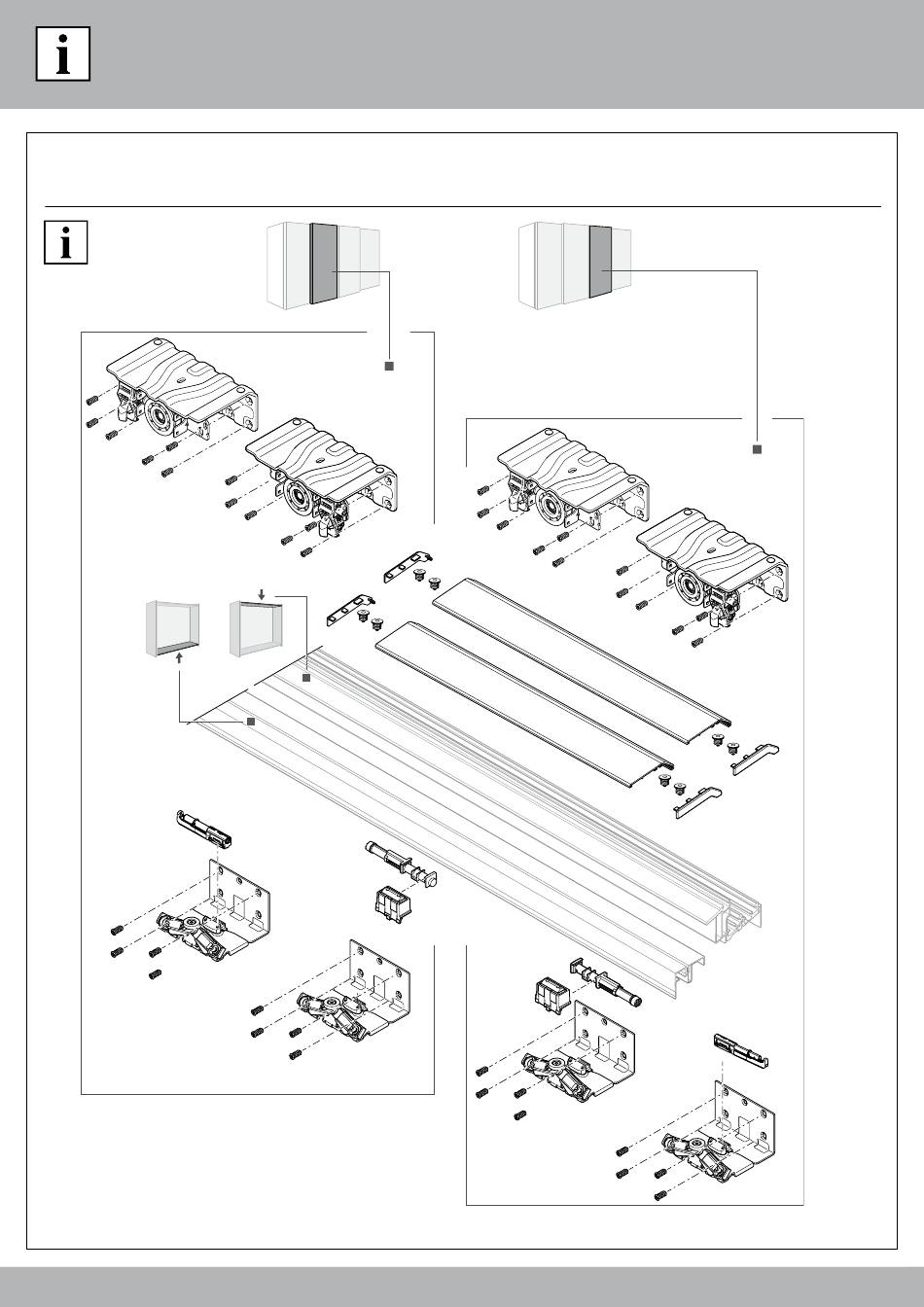 i

i