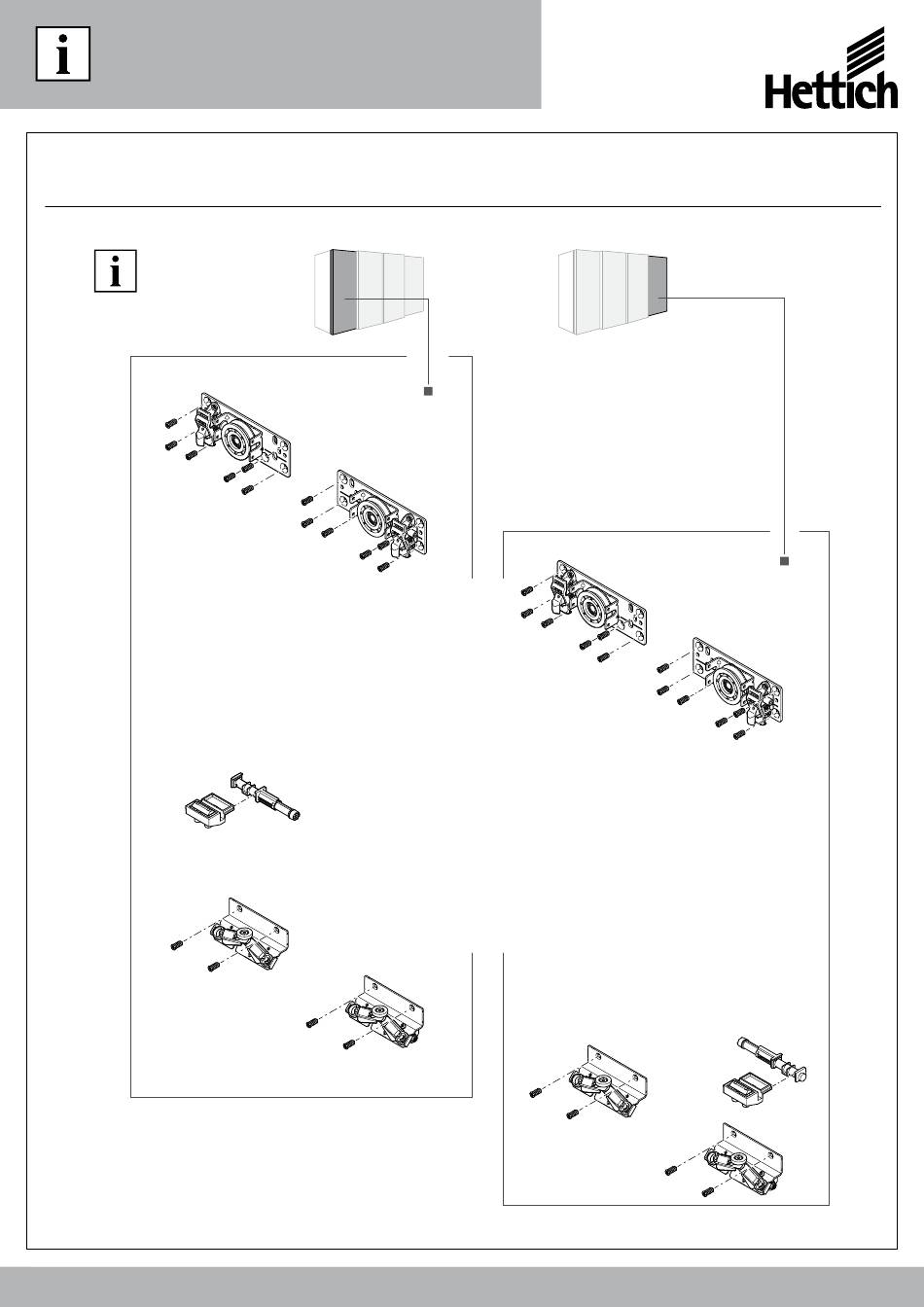 i

Hettich

i