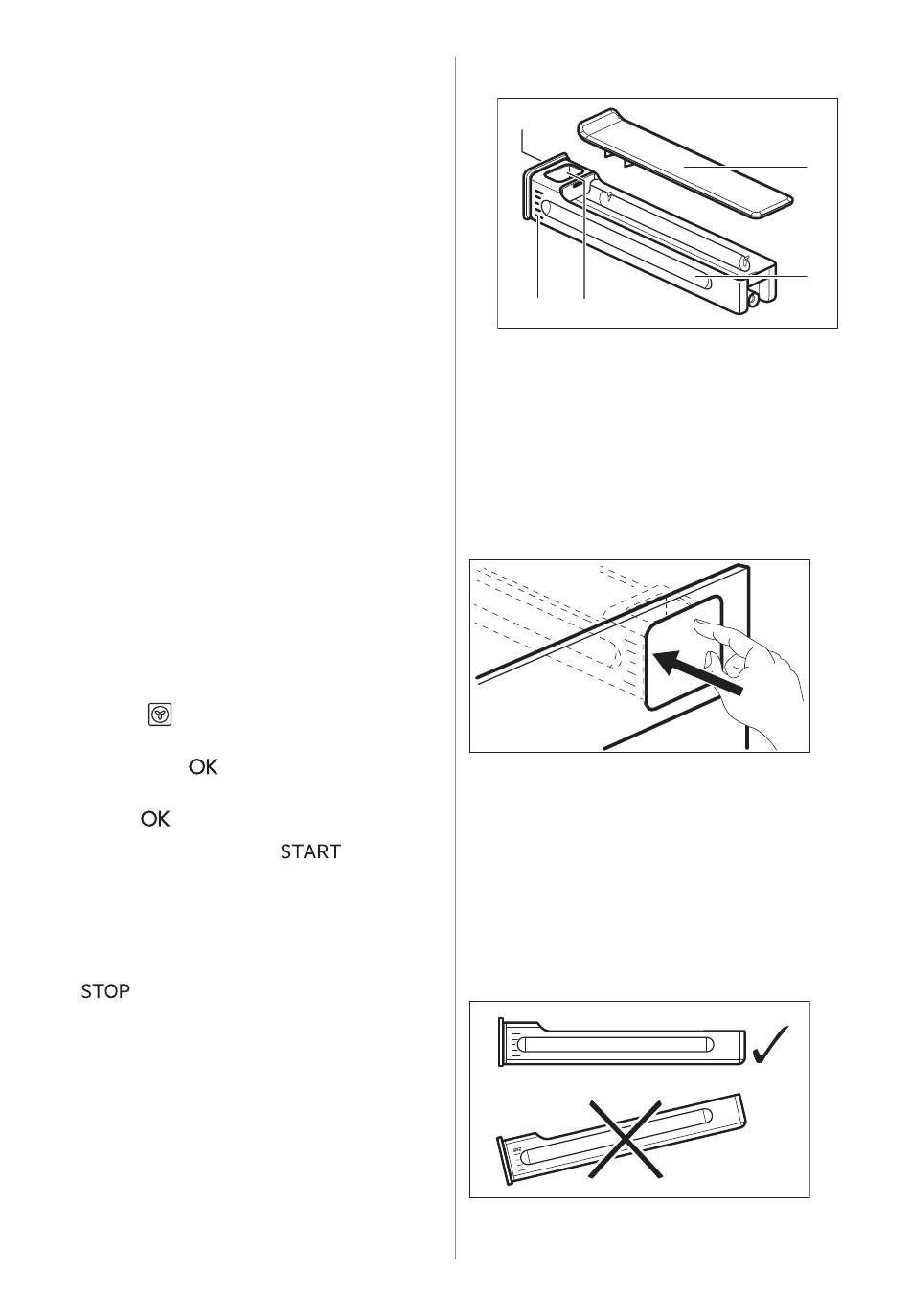 OK

OK

START

STOP