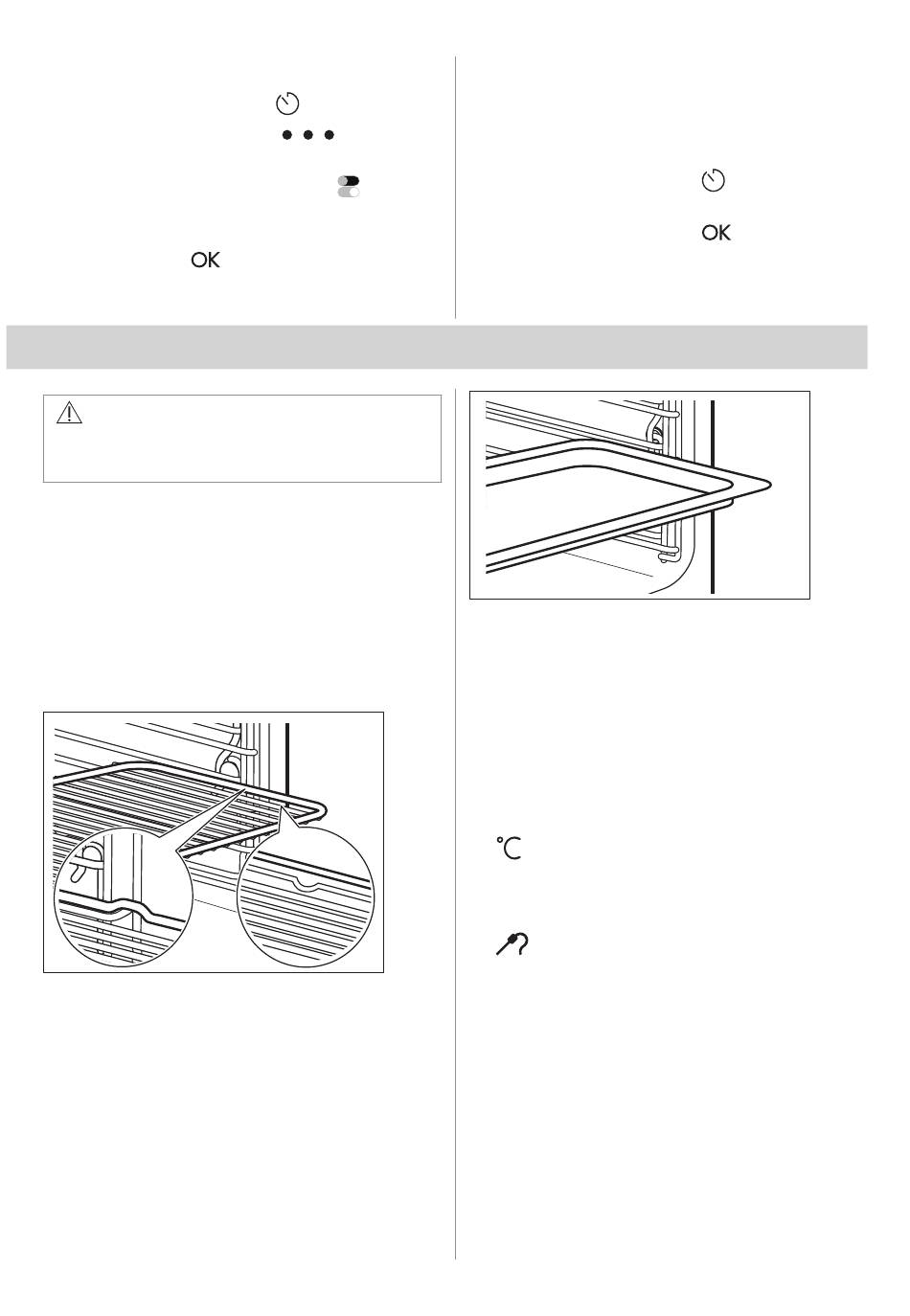 OK

OK

°C