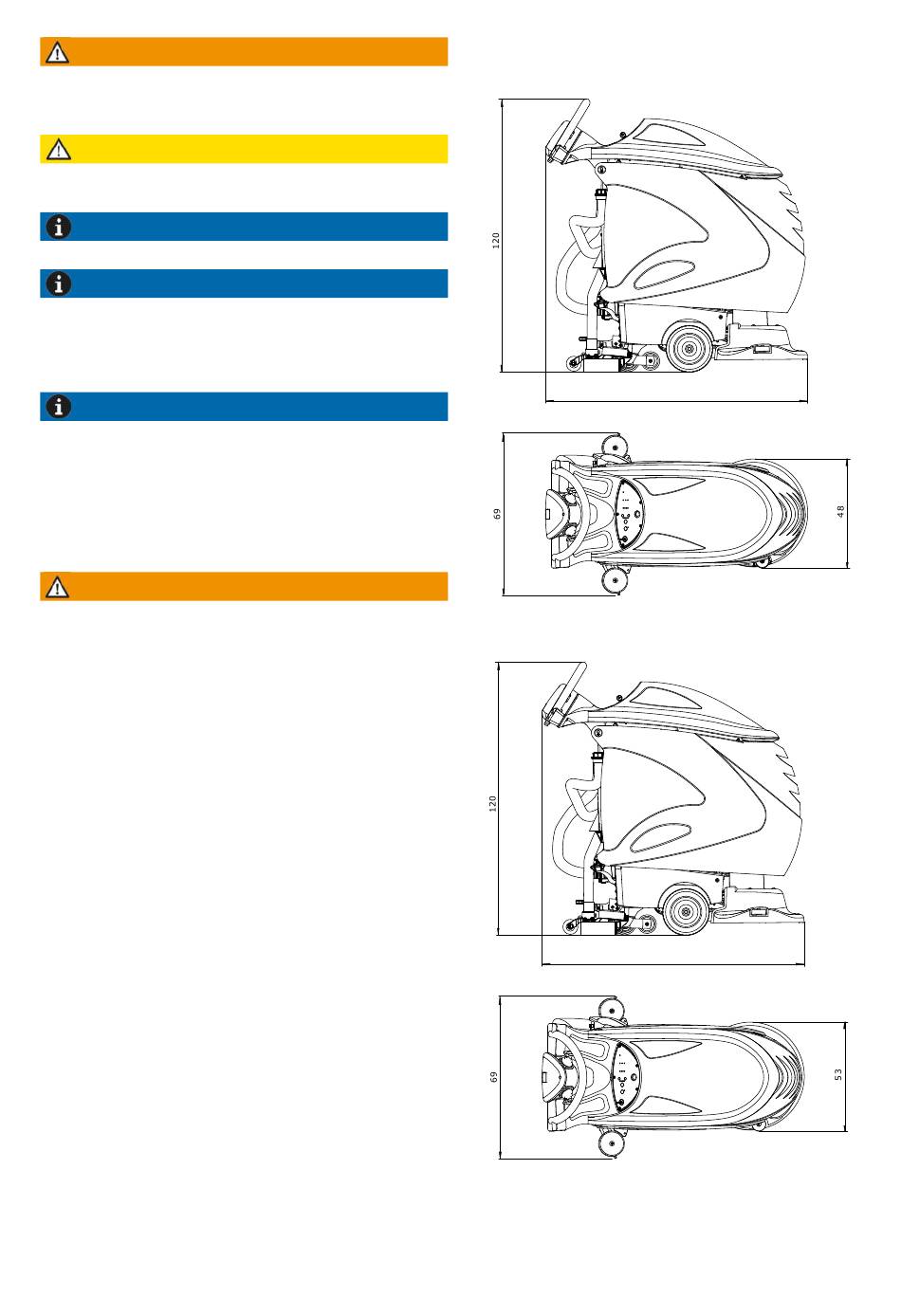 120

69

48

120

69

53