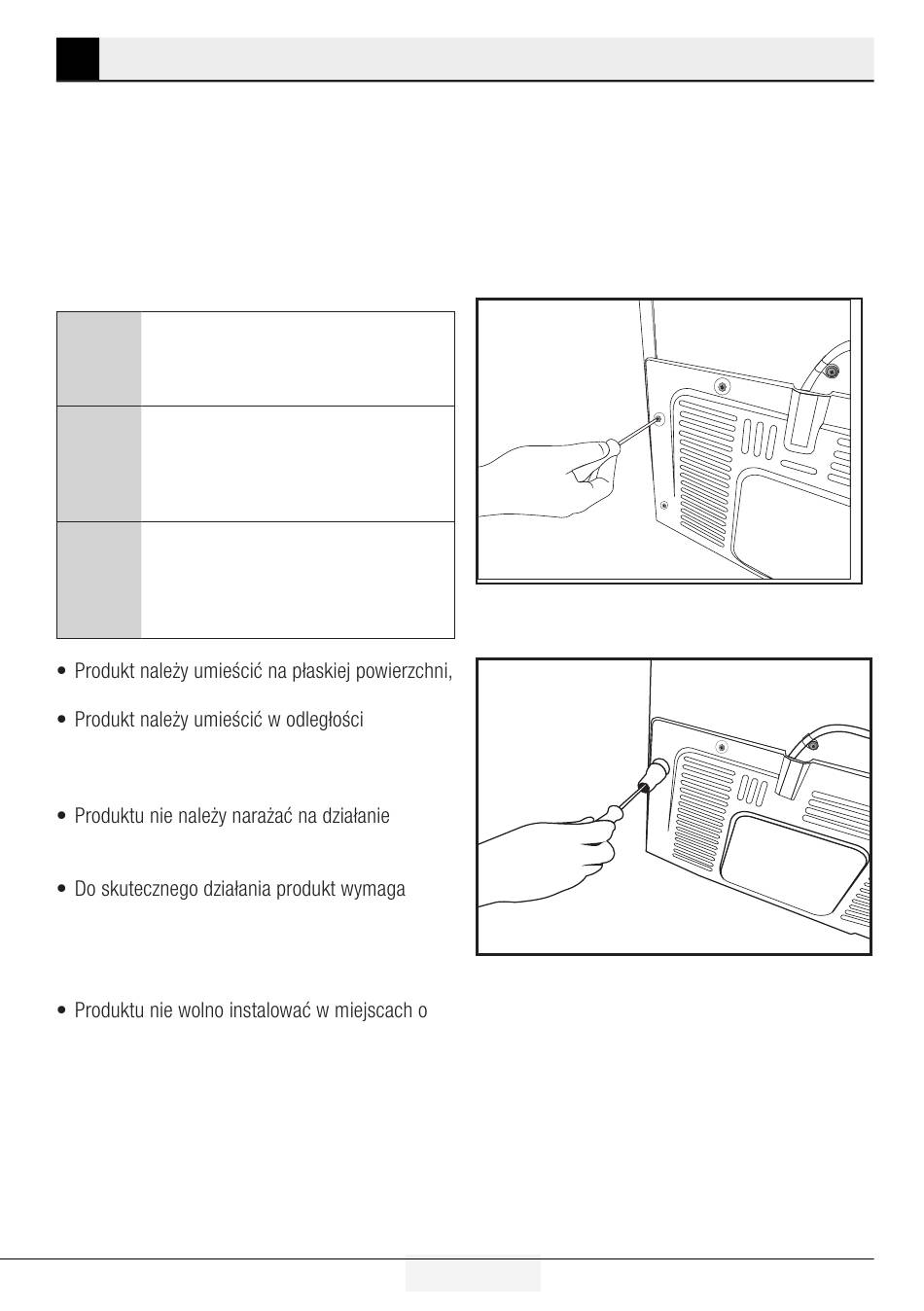 • Produkt należy umieścić na płaskiej powierzchni,

• Produkt należy umieścić w odległości

• Produktu nie należy narażać na działanie

• Do skutecznego działania produkt wymaga

• Produktu nie wolno instalować w miejscach o