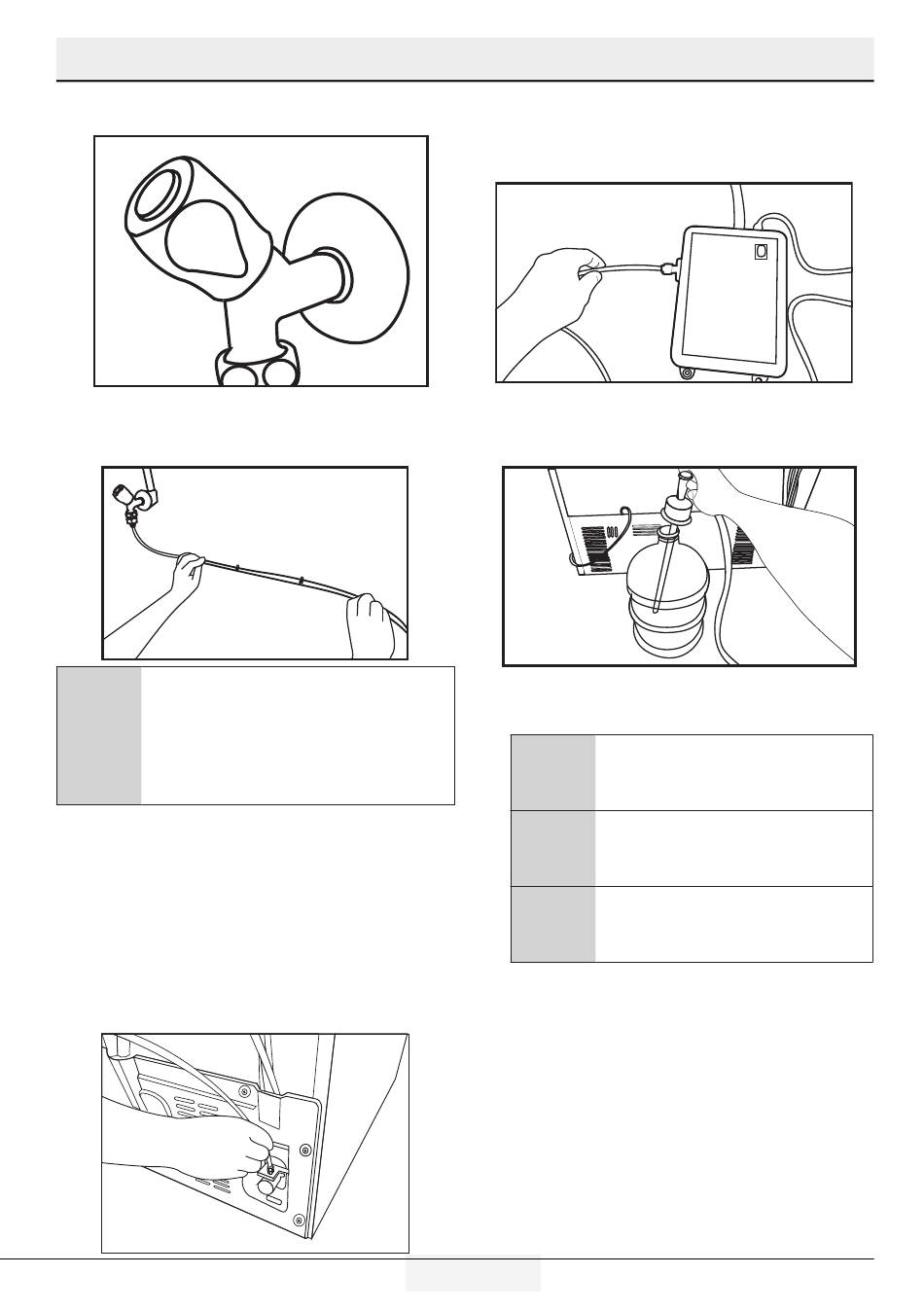 0