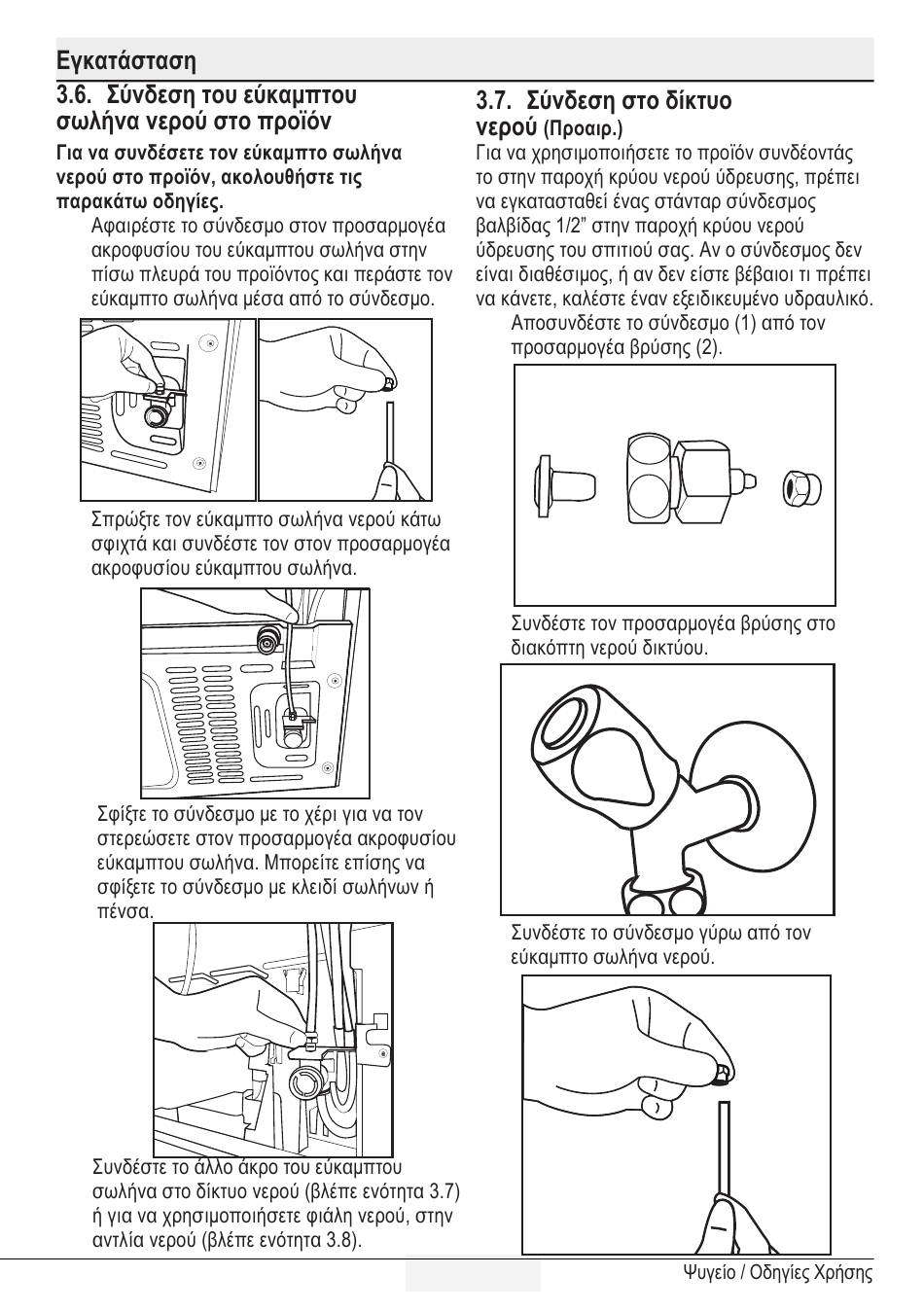 Εγκατάσταση

3.6. Σύνδεση του εύκαμπτου σωλήνα νερού στο προϊόν

Για να συνδέσετε τον εύκαμπτο σωλήνα νερού στο προϊόν, ακολουθήστε τις παρακάτω οδηγίες.

Αφαιρέστε το σύνδεσμο στον προσαρμογέα ακροφυσίου του εύκαμπτου σωλήνα στην πίσω πλευρά του προϊόντος και περάστε τον εύκαμπτο σωλήνα μέσα από το σύνδεσμο.

Σπρώξτε τον εύκαμπτο σωλήνα νερού κάτω σφιχτά και συνδέστε τον στον προσαρμογέα ακροφυσίου εύκαμπτου σωλήνα.

Σφίξτε το σύνδεσμο με το χέρι για να τον στερεώσετε στον προσαρμογέα ακροφυσίου εύκαμπτου σωλήνα. Μπορείτε επίσης να σφίξετε το σύνδεσμο με κλειδί σωλήνων ή πένσα.

Συνδέστε το άλλο άκρο του εύκαμπτου σωλήνα στο δίκτυο νερού (βλέπε ενότητα 3.7) ή για να χρησιμοποιήσετε φιάλη νερού, στην αντλία νερού (βλέπε ενότητα 3.8).

3.7. Σύνδεση στο δίκτυο νερού (Προαιρ.)

Για να χρησιμοποιήσετε το προϊόν συνδέοντάς το στην παροχή κρύου νερού ύδρευσης, πρέπει να εγκατασταθεί ένας στάνταρ σύνδεσμος βαλβίδας 1/2" στην παροχή κρύου νερού ύδρευσης του σπιτιού σας. Αν ο σύνδεσμος δεν είναι διαθέσιμος, ή αν δεν είστε βέβαιοι τι πρέπει να κάνετε, καλέστε έναν εξειδικευμένο υδραυλικό.

Αποσυνδέστε το σύνδεσμο (1) από τον προσαρμογέα βρύσης (2).

Συνδέστε τον προσαρμογέα βρύσης στο διακόπτη νερού δικτύου.

Συνδέστε το σύνδεσμο γύρω από τον εύκαμπτο σωλήνα νερού.

Ψυγείο / Οδηγίες Χρήσης