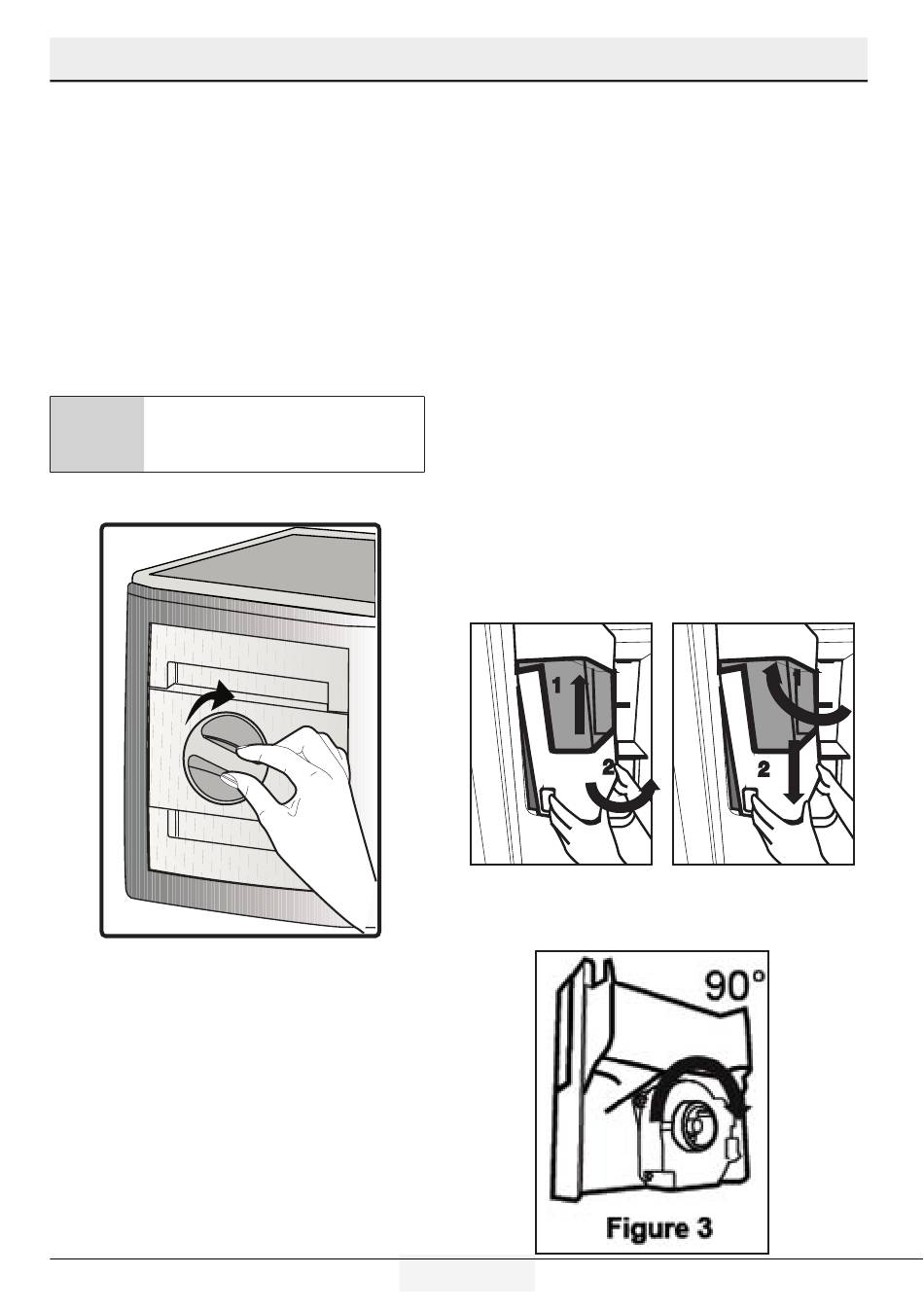 1
2
1
2
90°
Figure 3