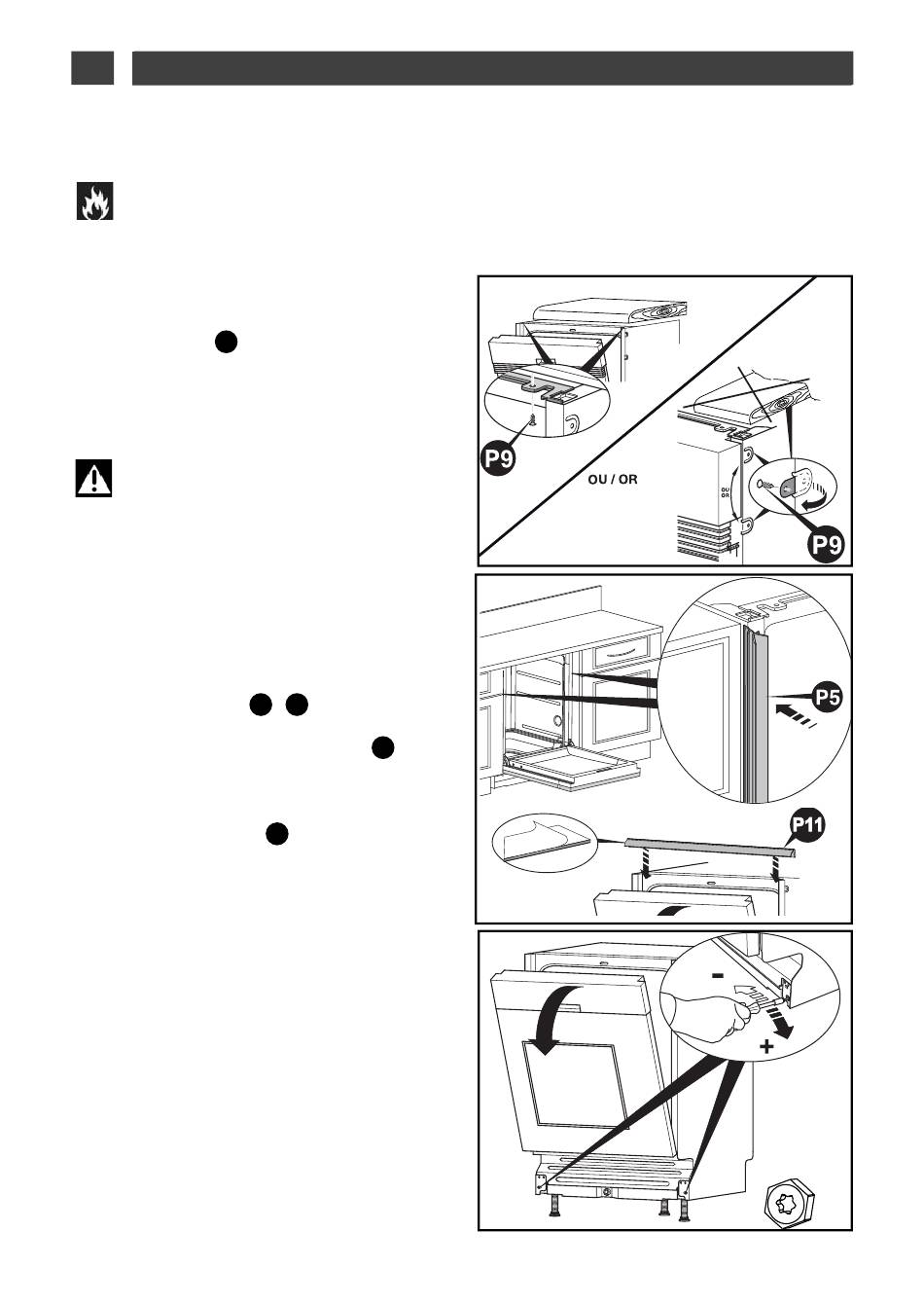 P9

OU / OR

OU
OR

P9

P5

P11

-

+