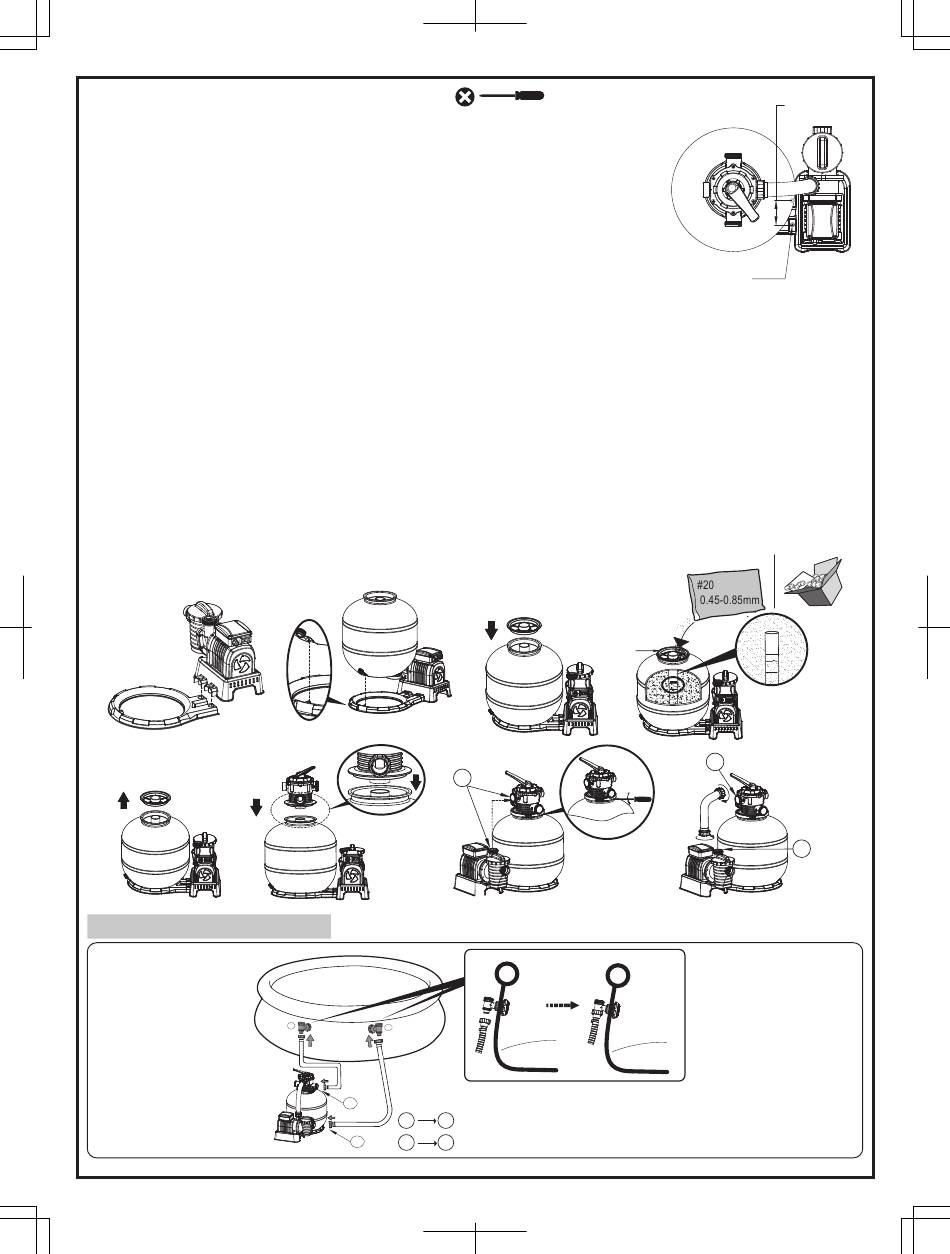 #20
0.45-0.85mm