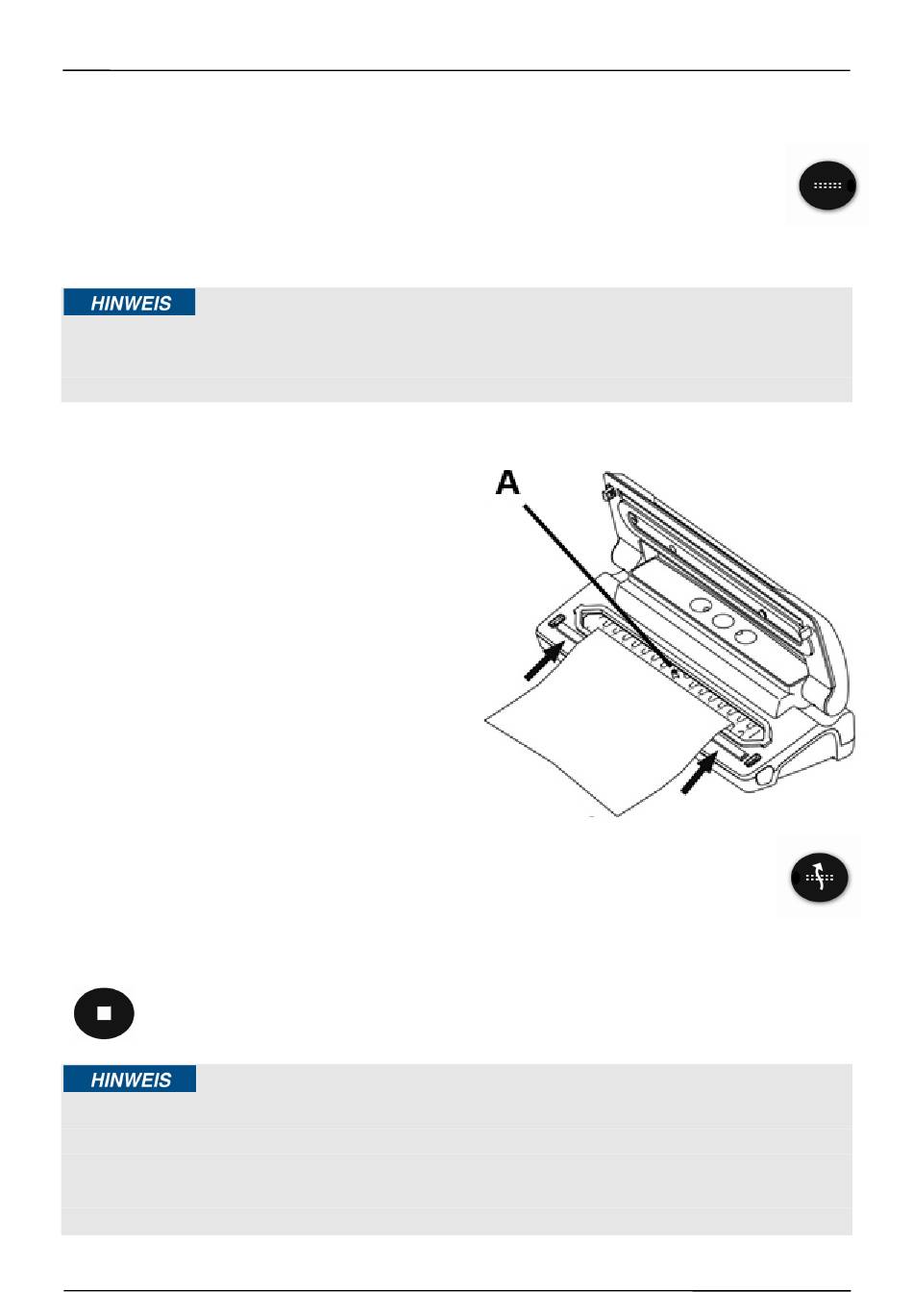 HINWEIS

A

HINWEIS