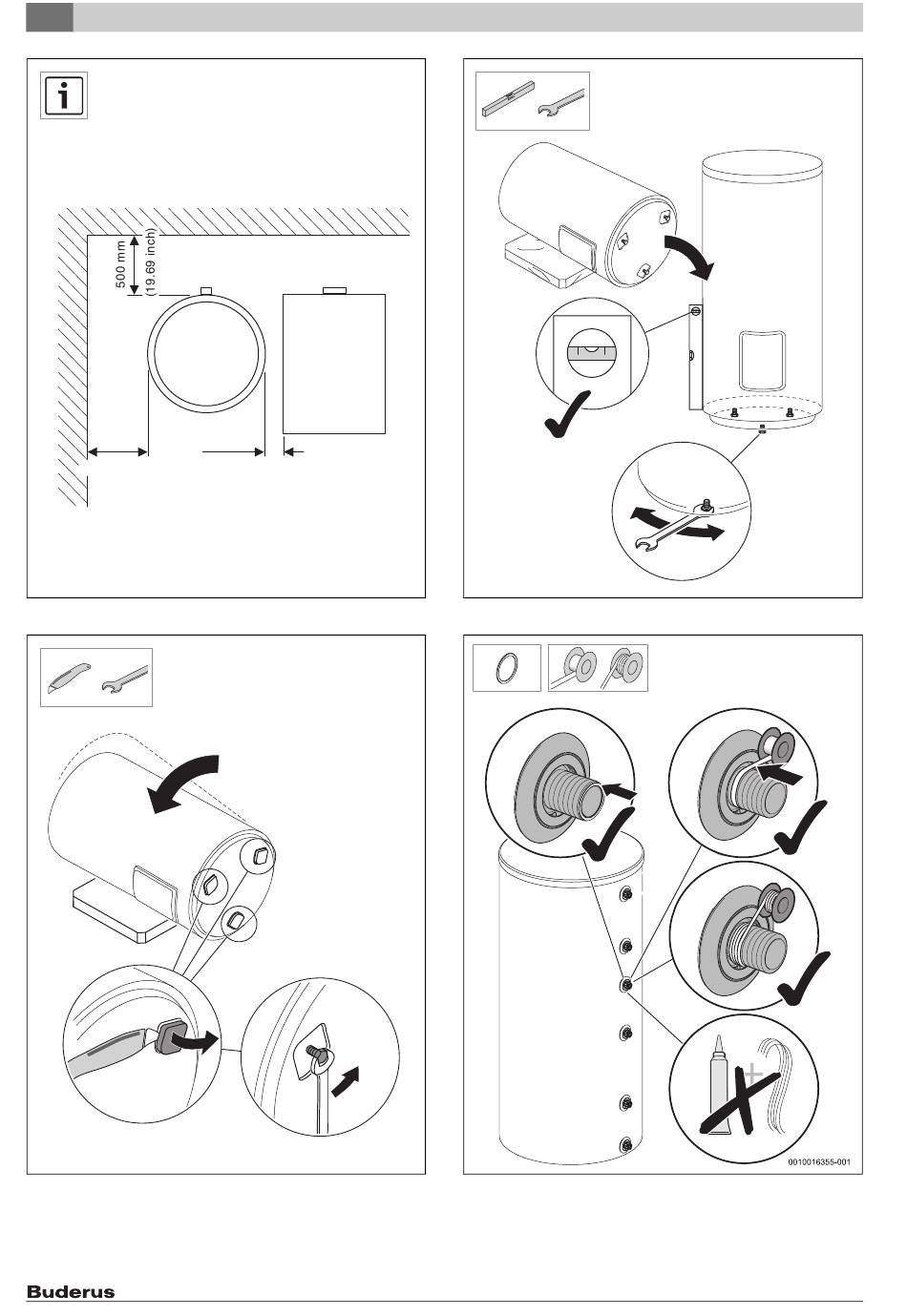 500 mm
(19.69 inch)

0010016355-001

Buderus