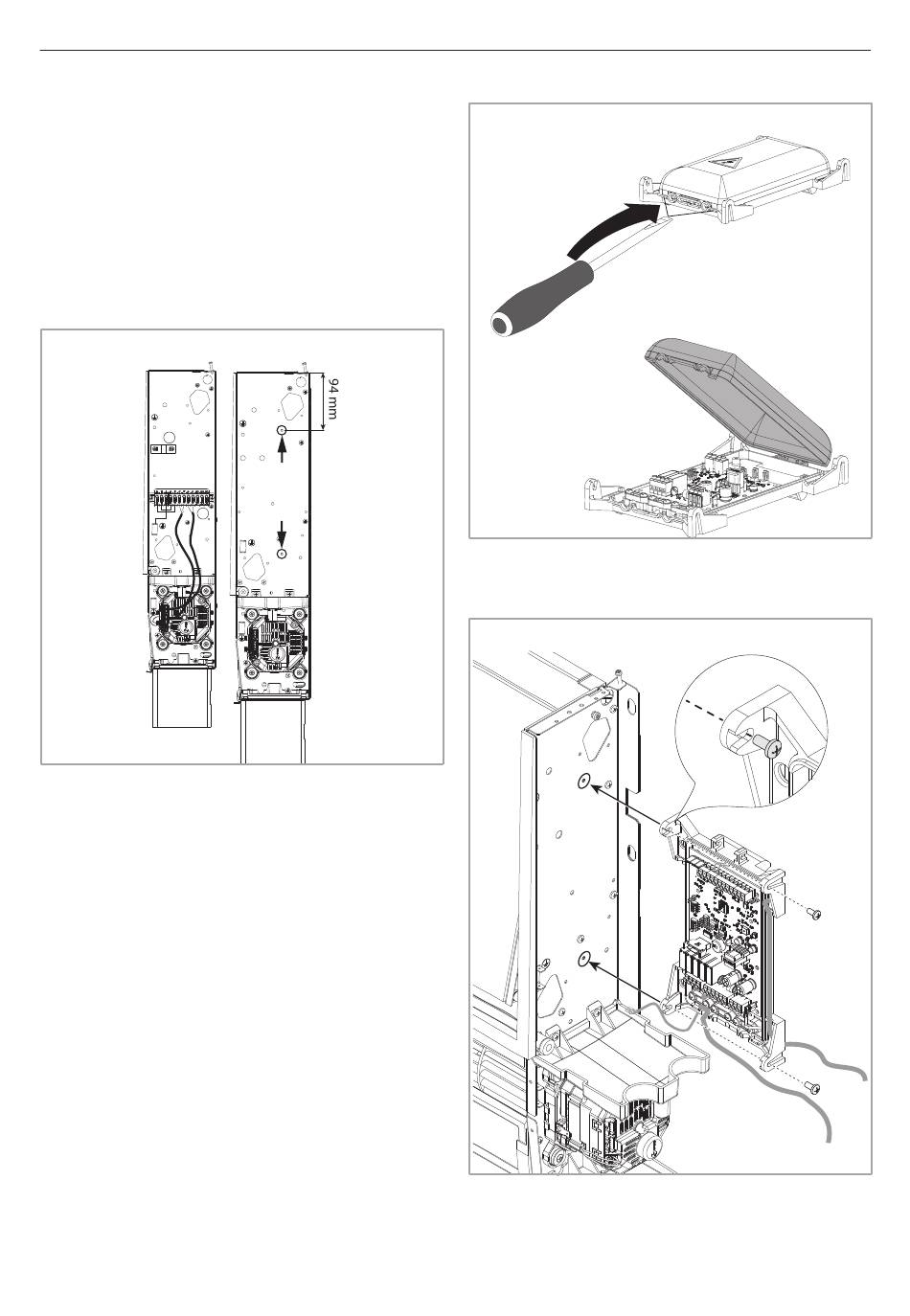 94 mm