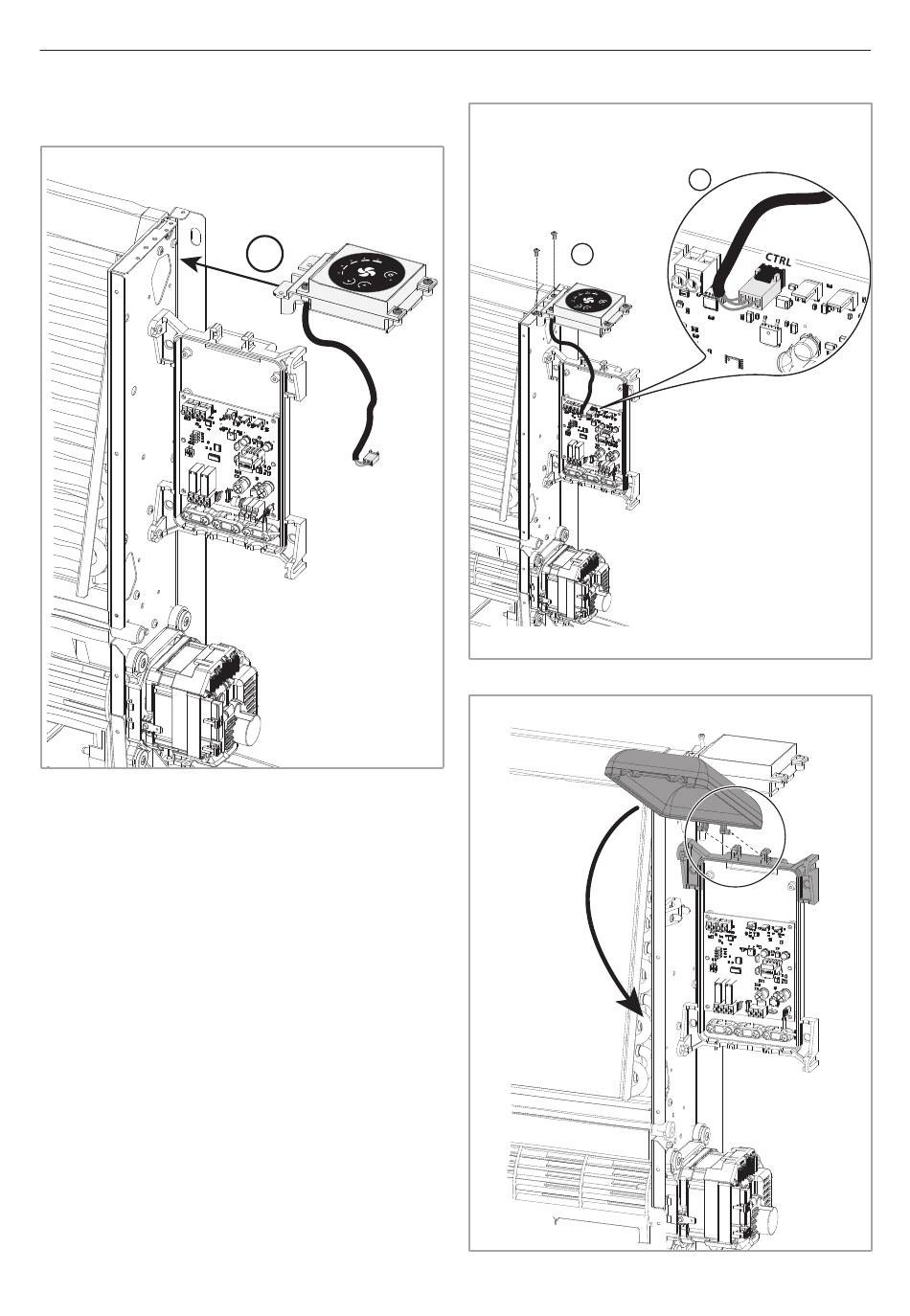 CTRL