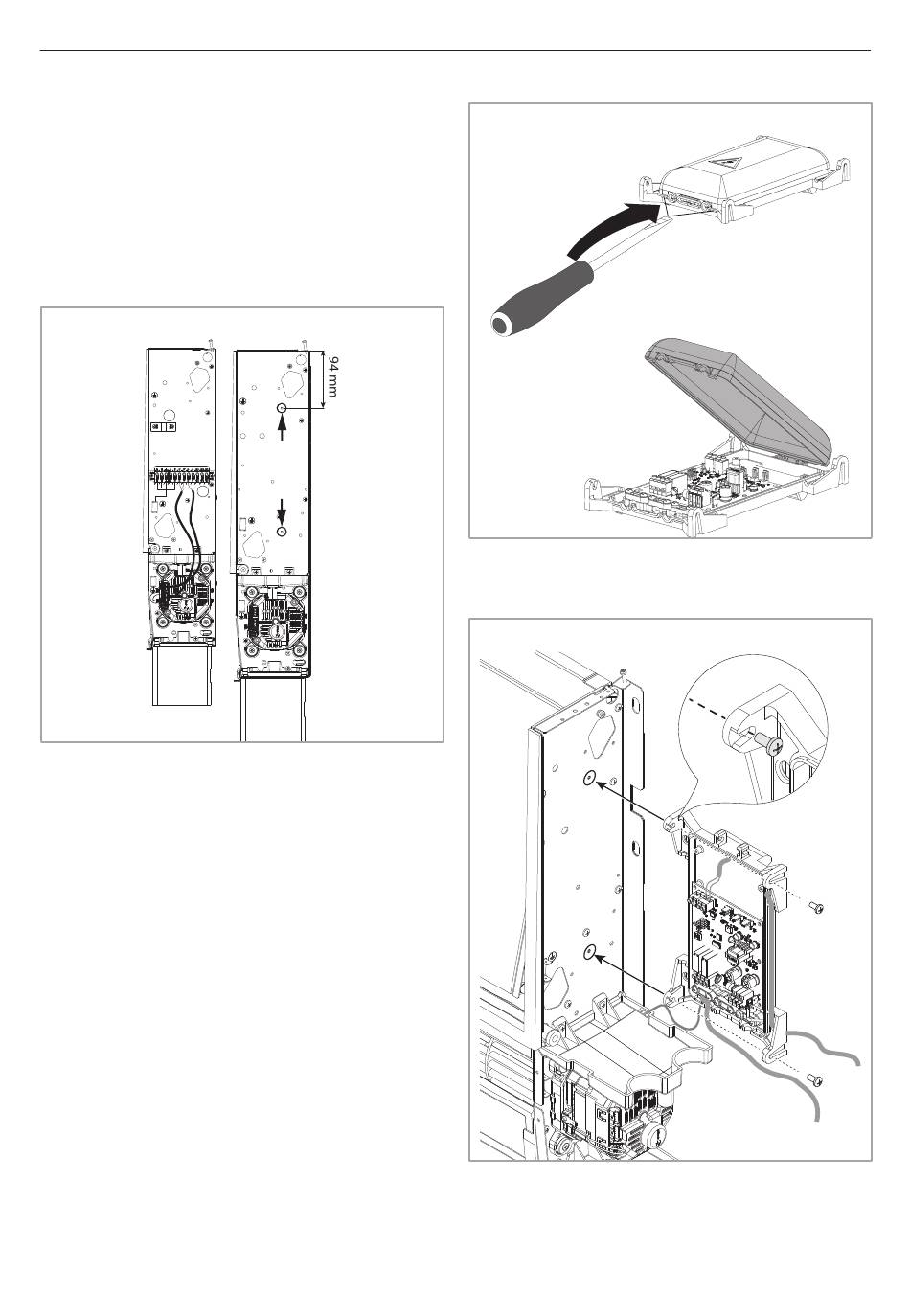 94 mm