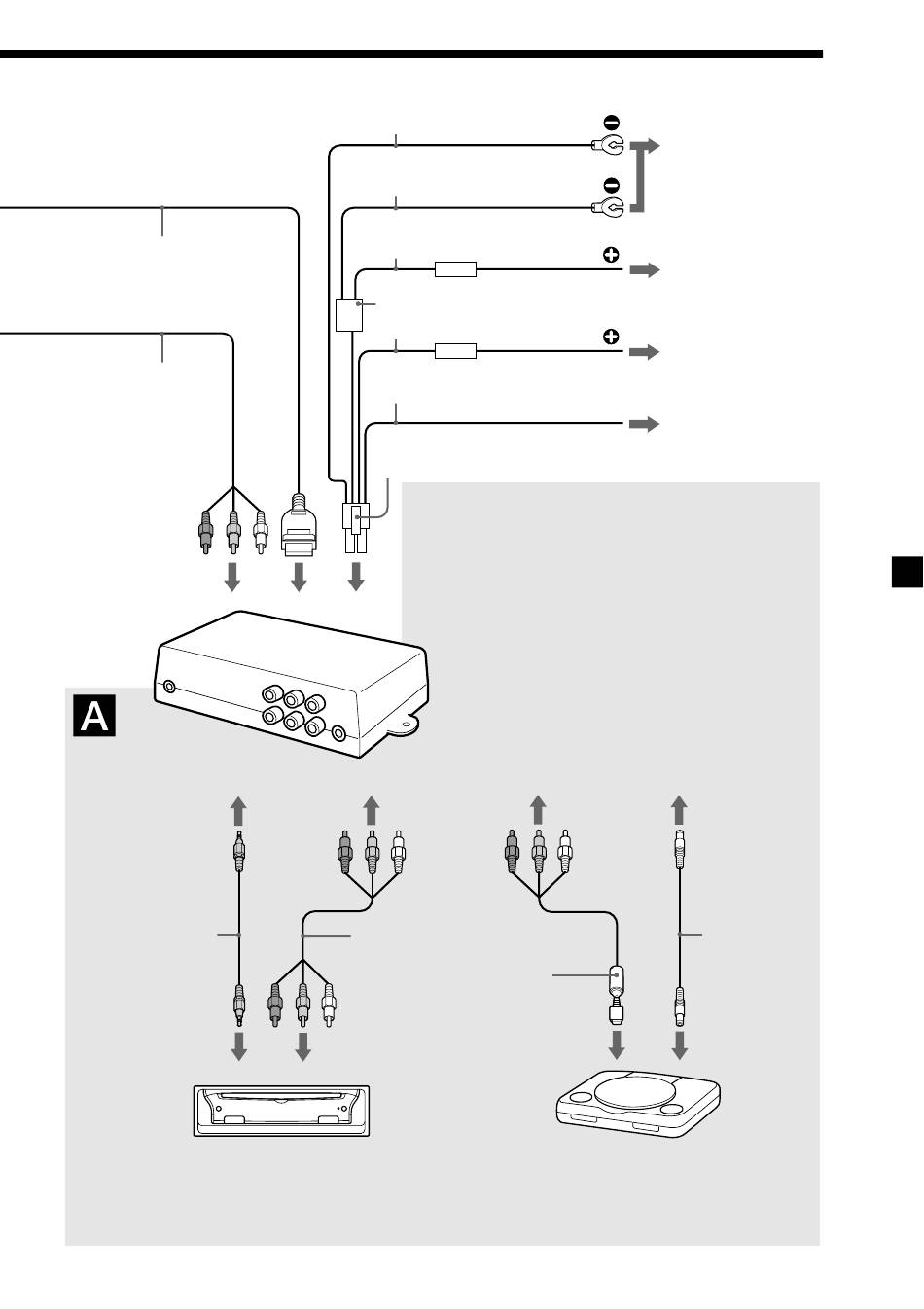 A