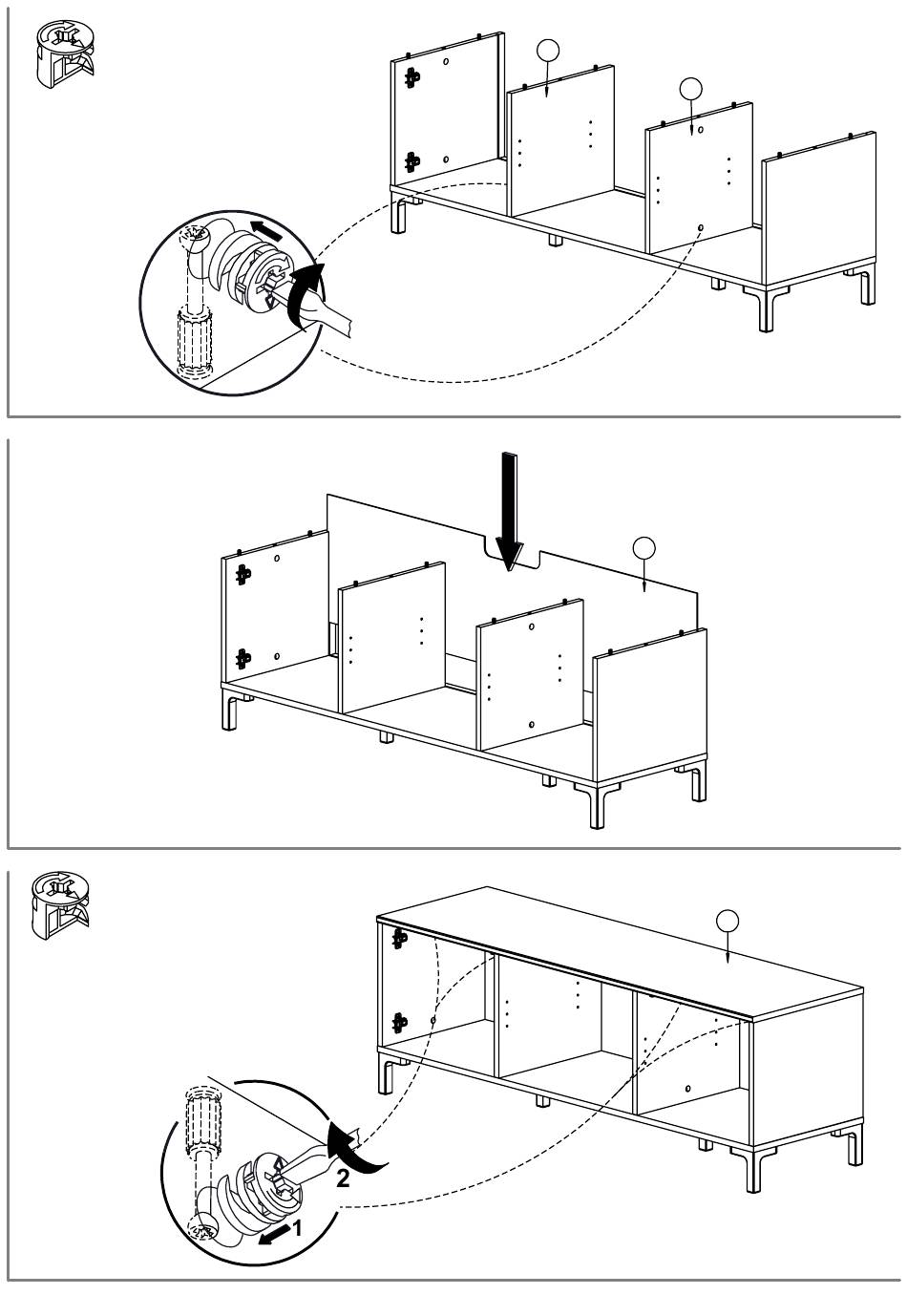 2
1