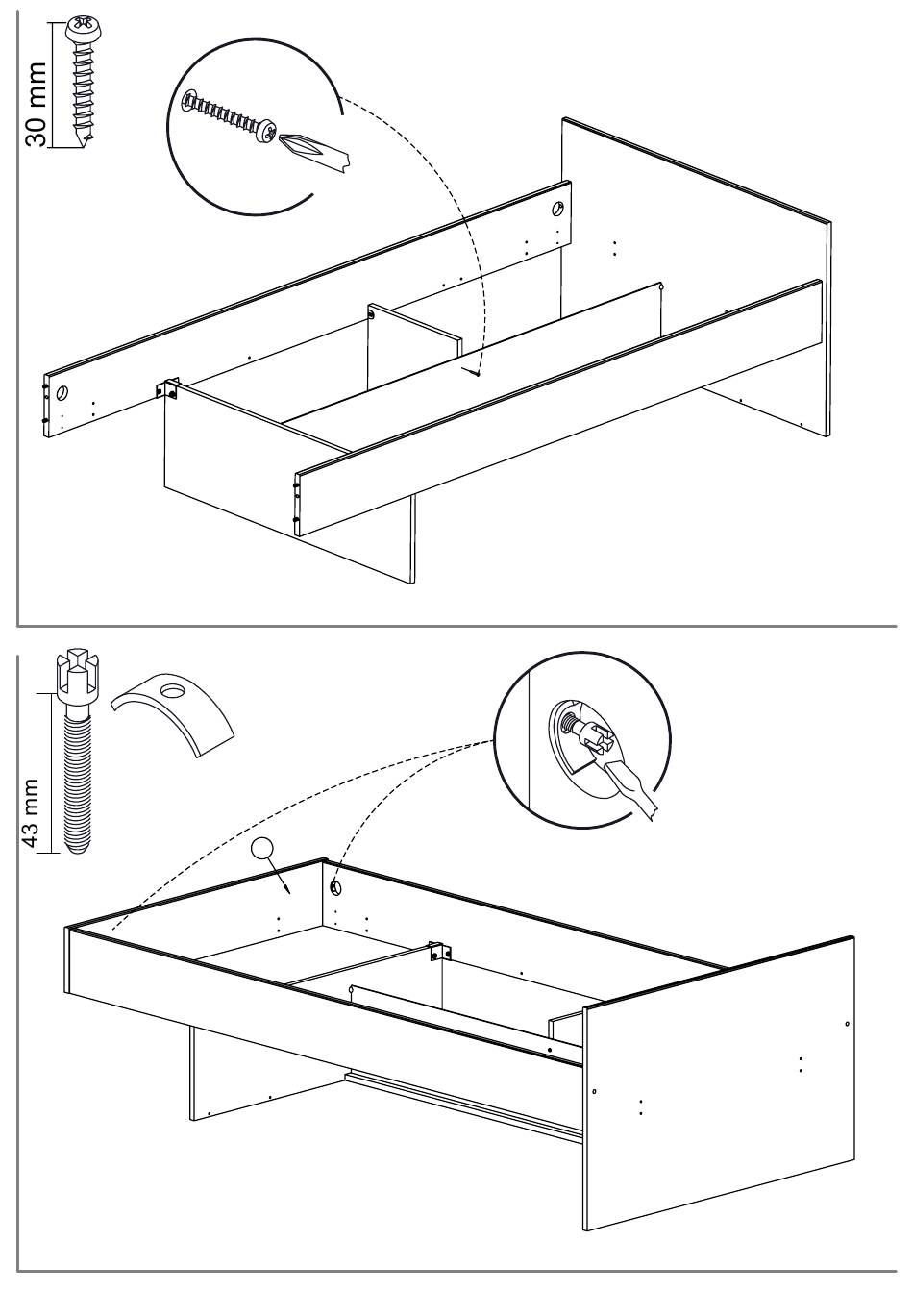 30 mm

43 mm