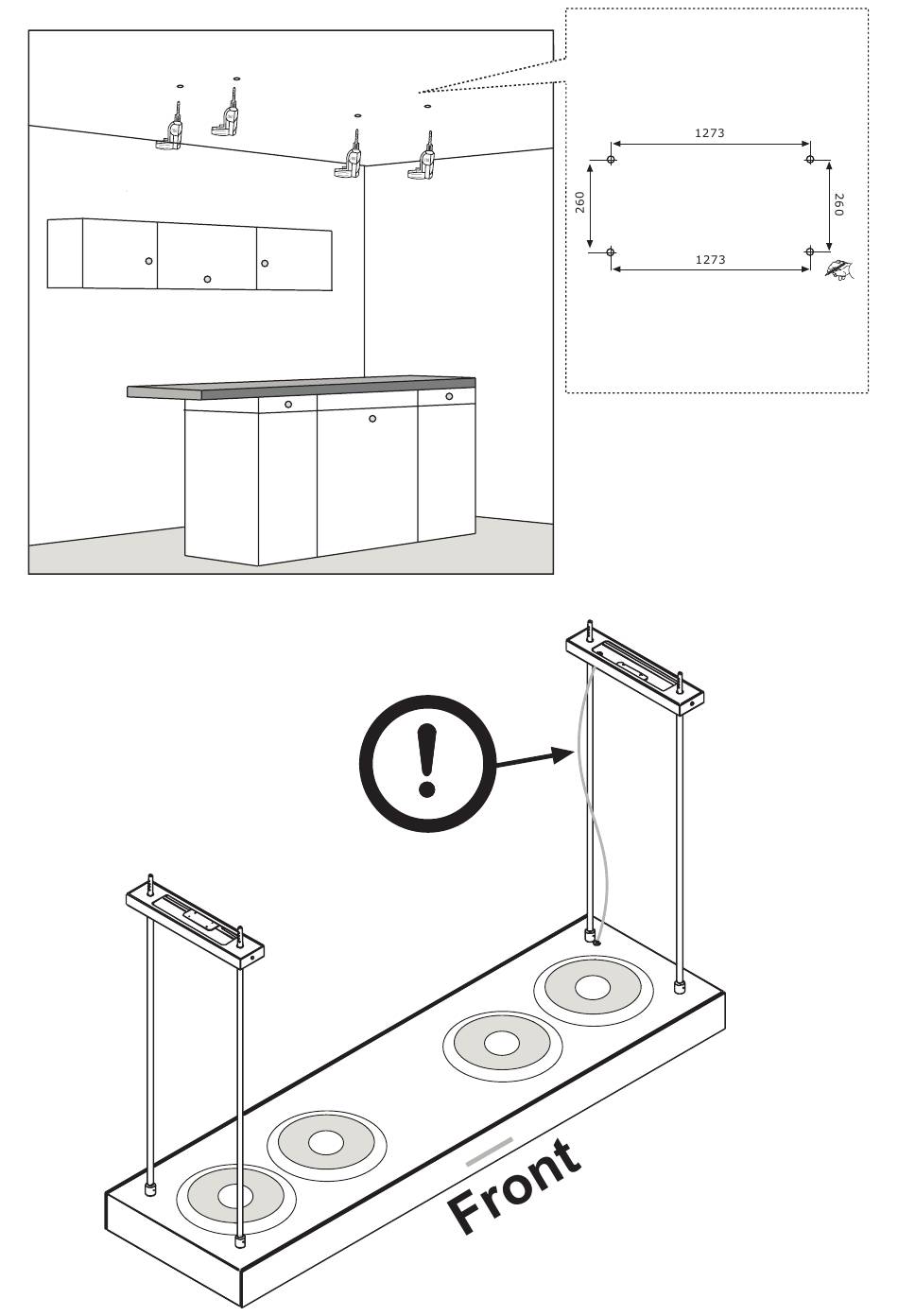 1273

260

260

1273

Front