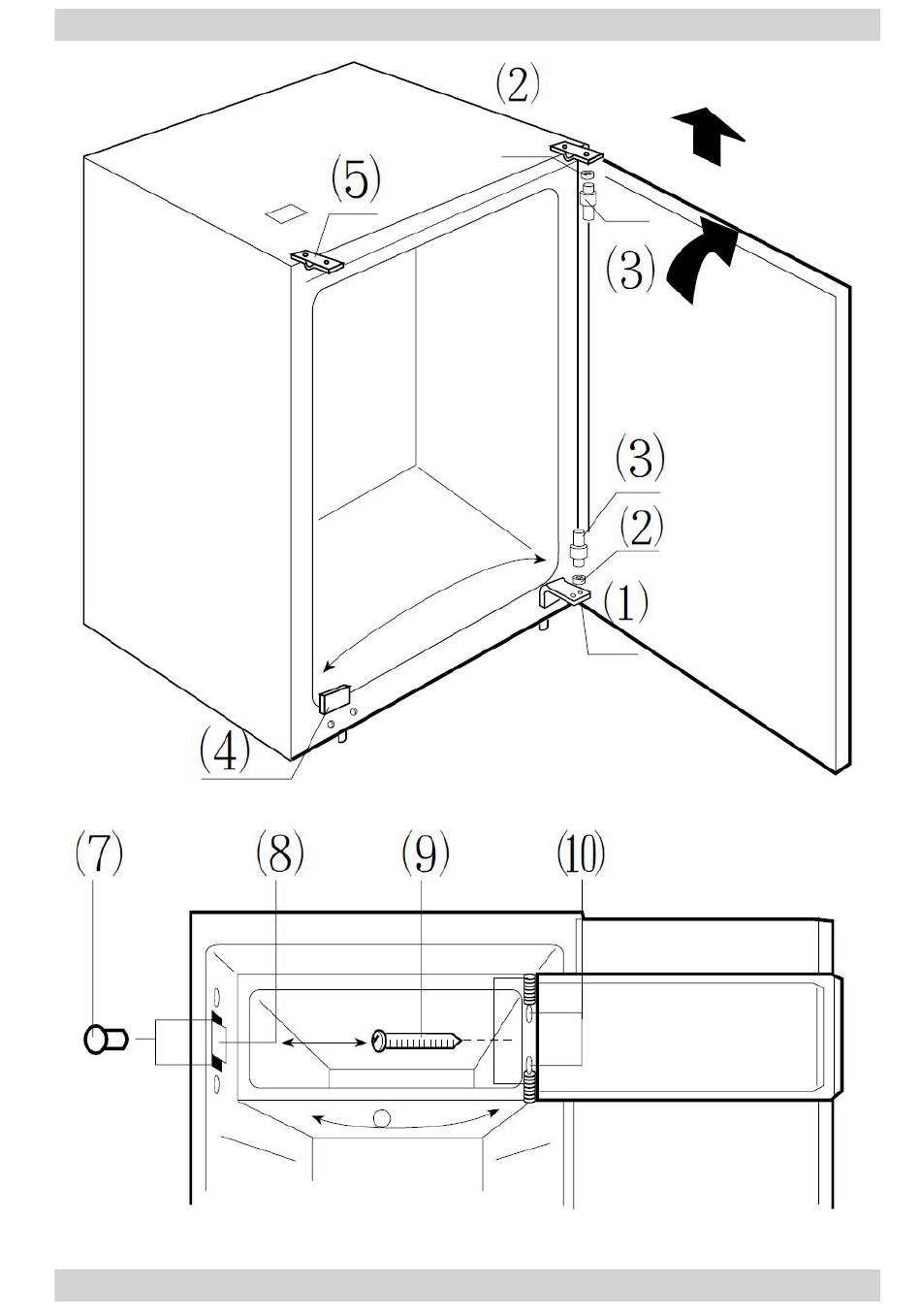 (2)
(5)
(3)
(3)
(2)
(1)
(4)
(7)
(8)
(9)
(10)