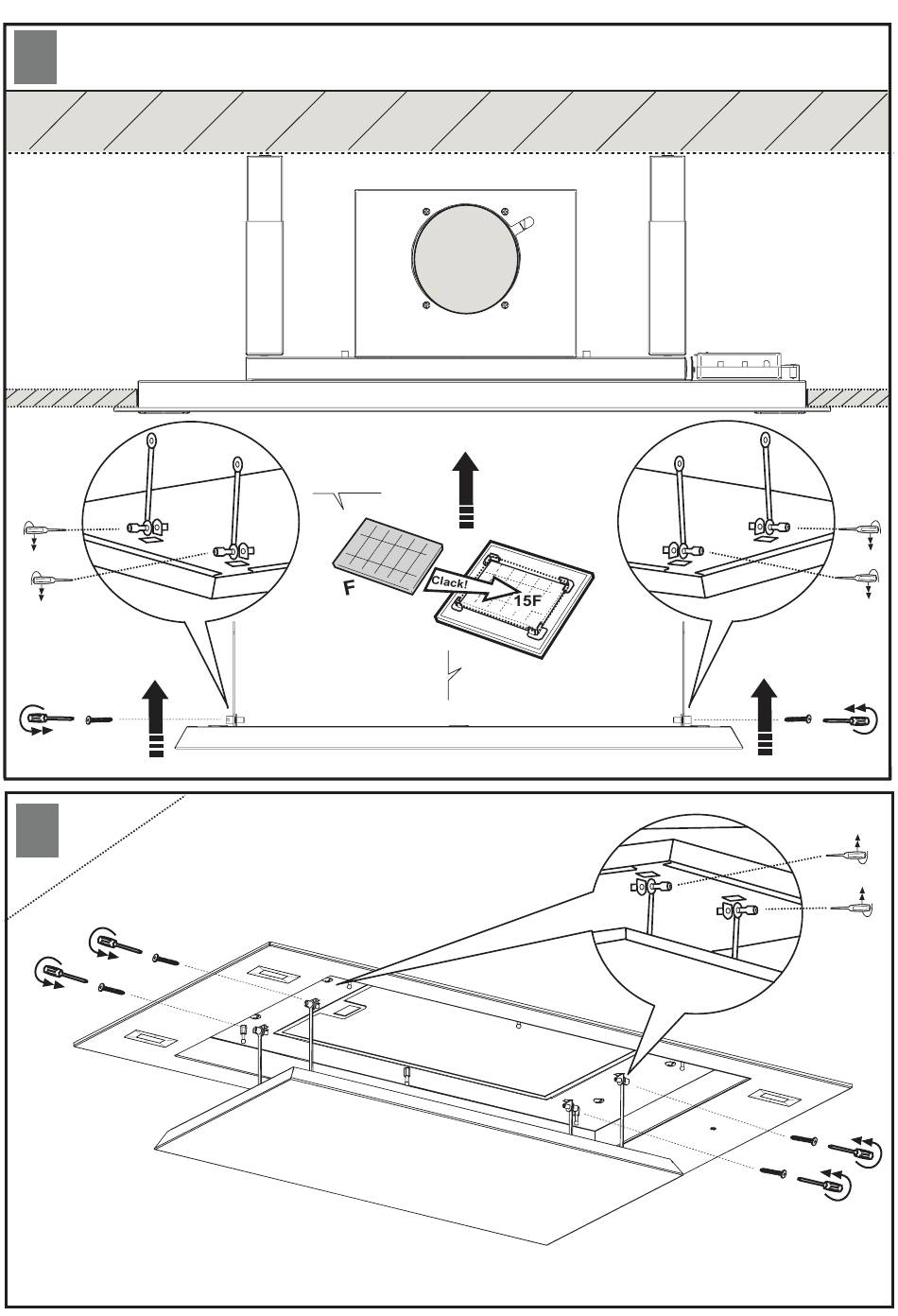 F

Clack!

15F