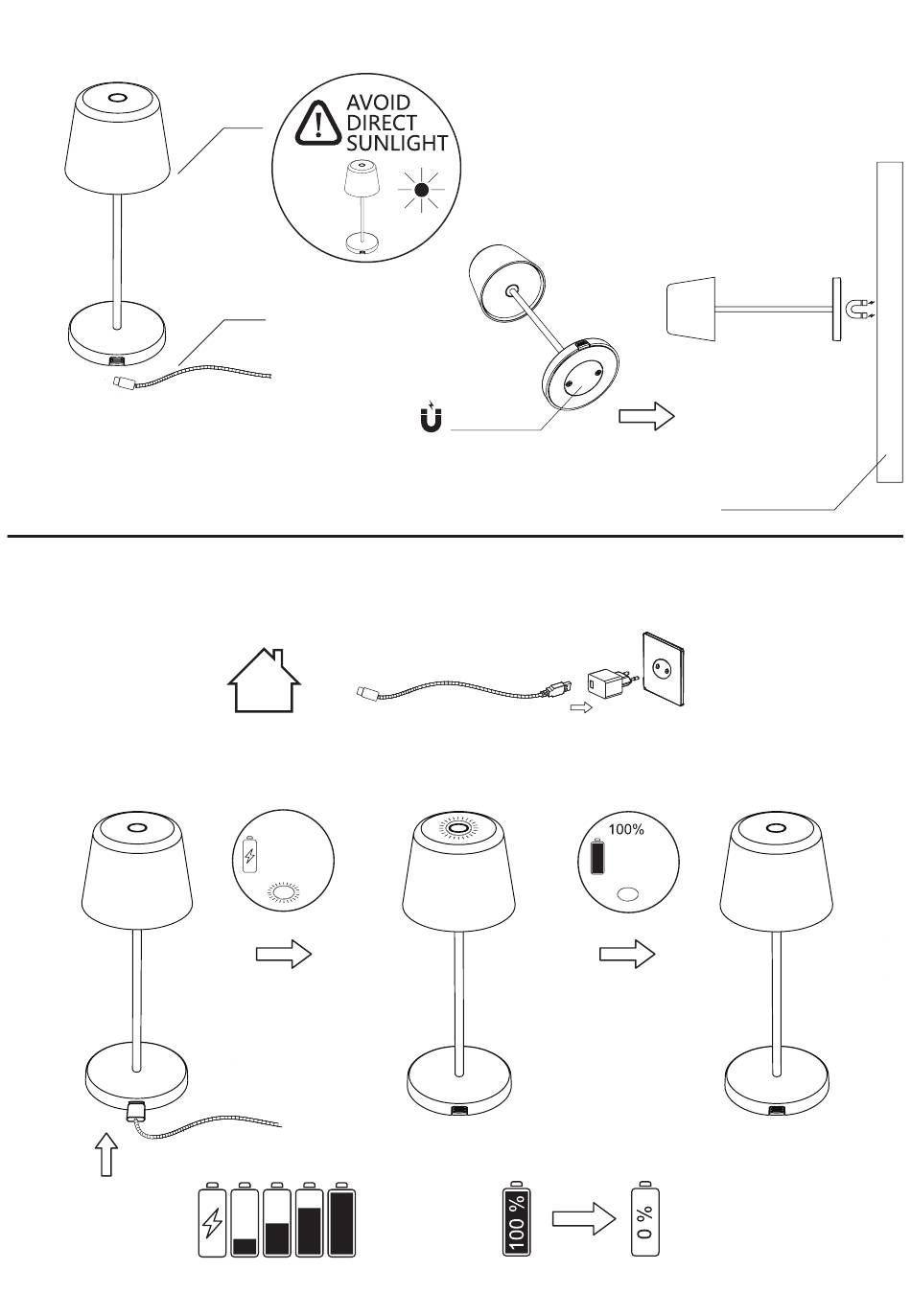 AVOID DIRECT SUNLIGHT

100%

100 %

0 %