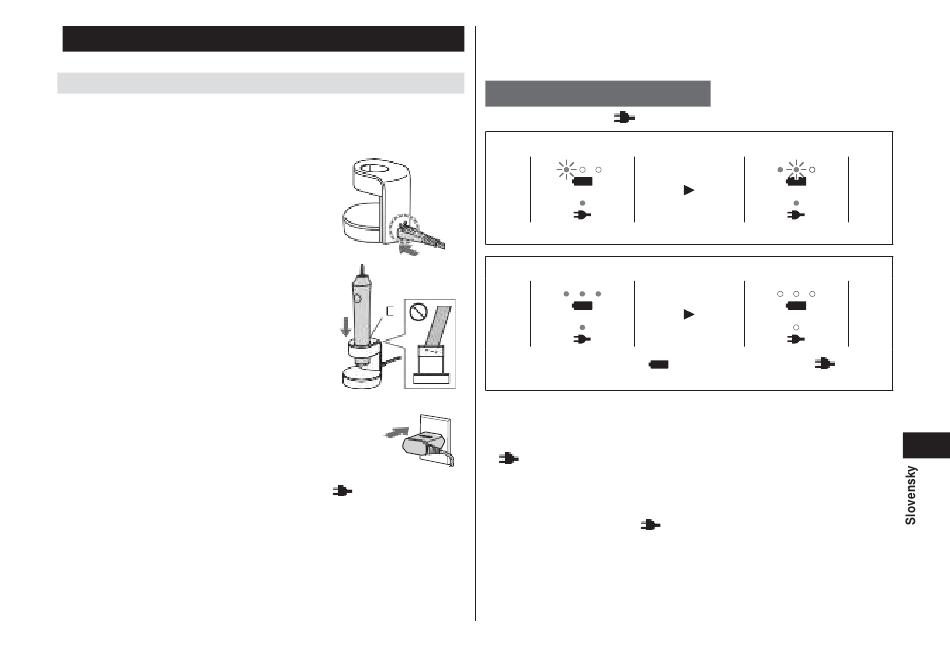 Slovensky