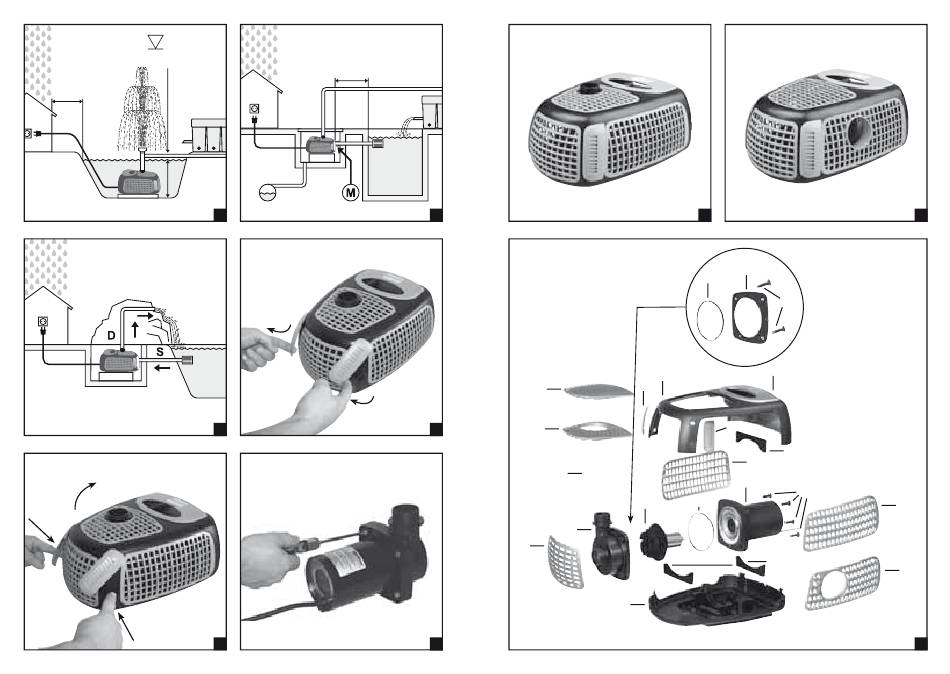 M

D
S