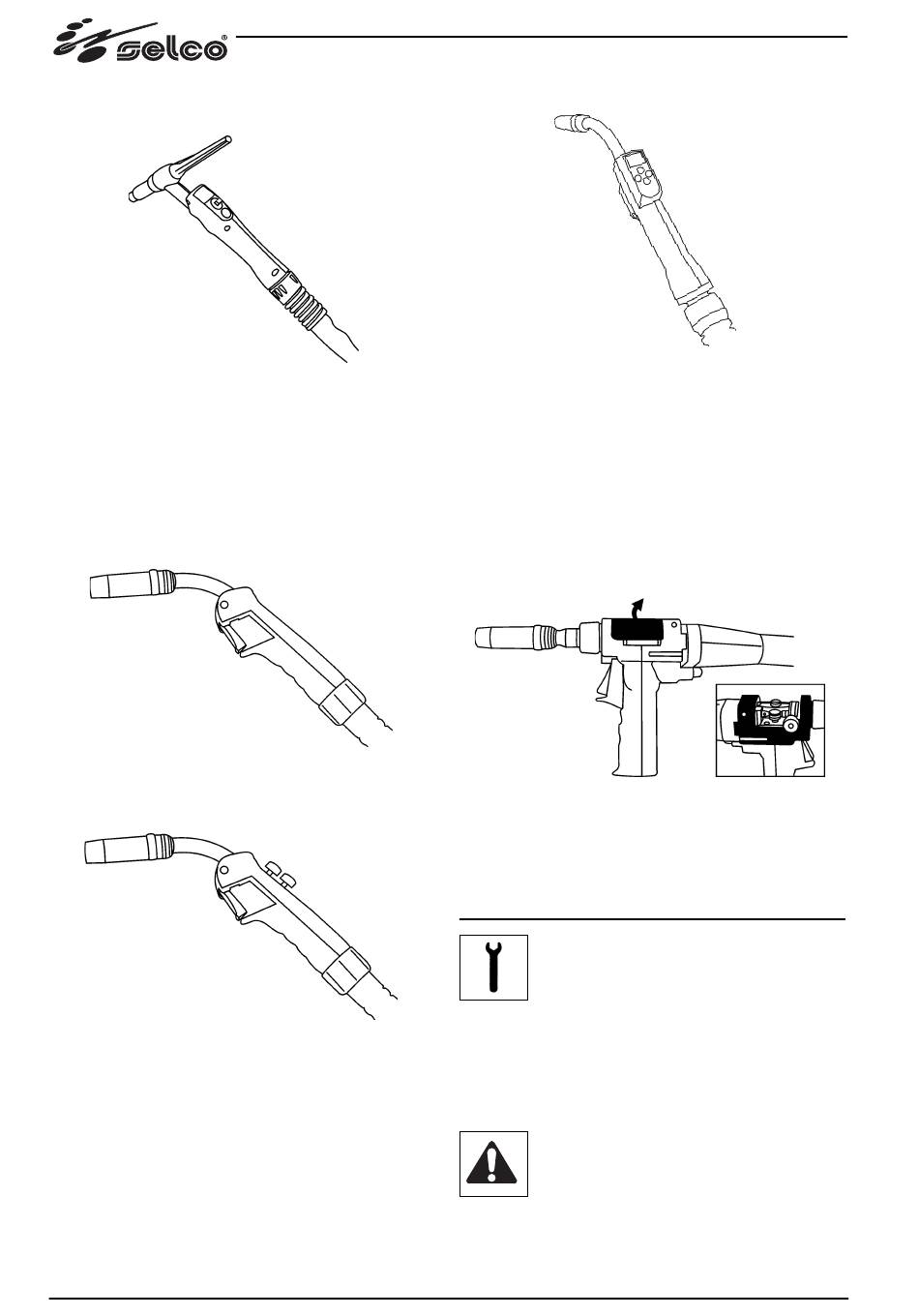 selco®