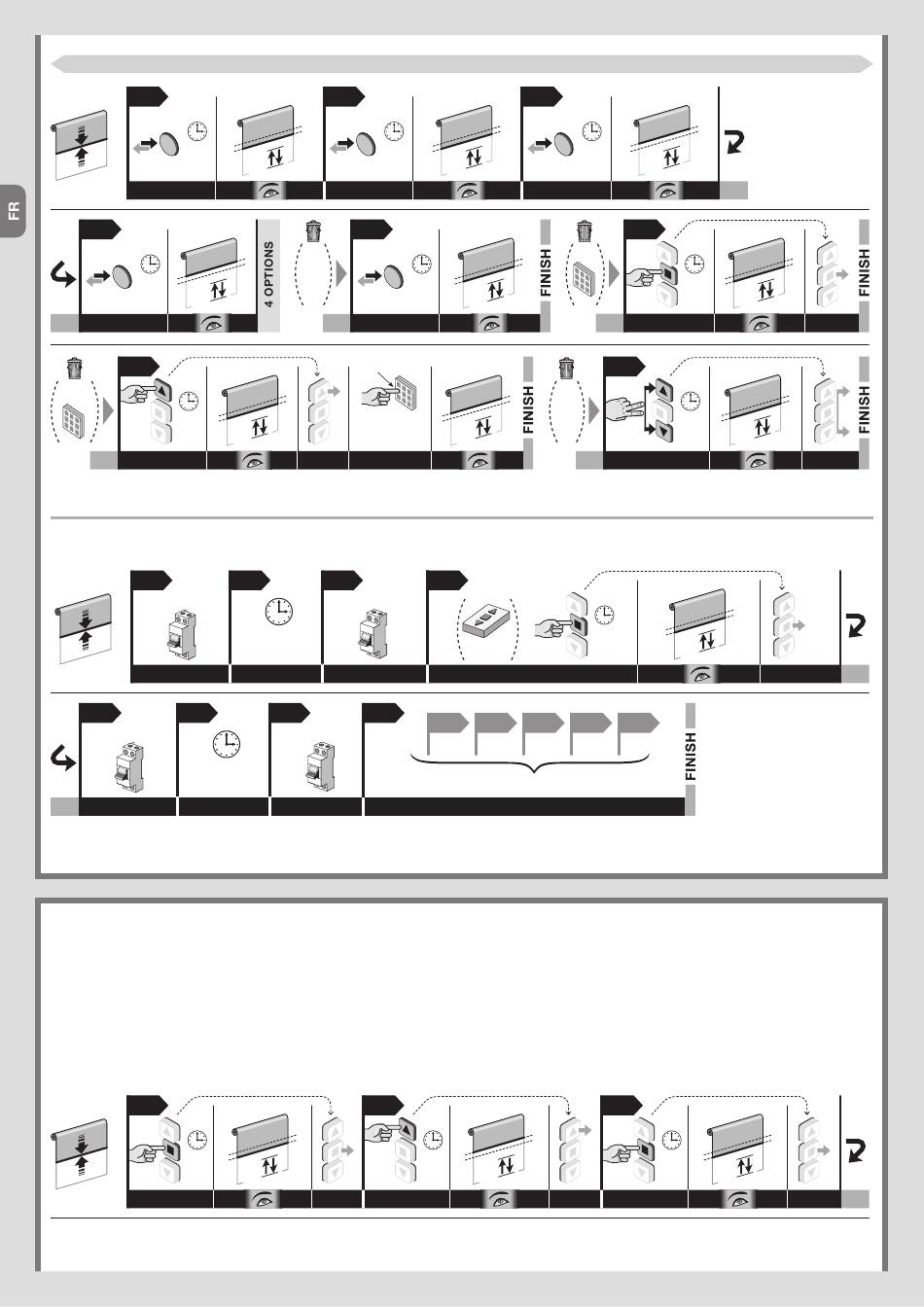 FR

4 OPTIONS

FINISH

FINISH

FINISH

FINISH

FINISH