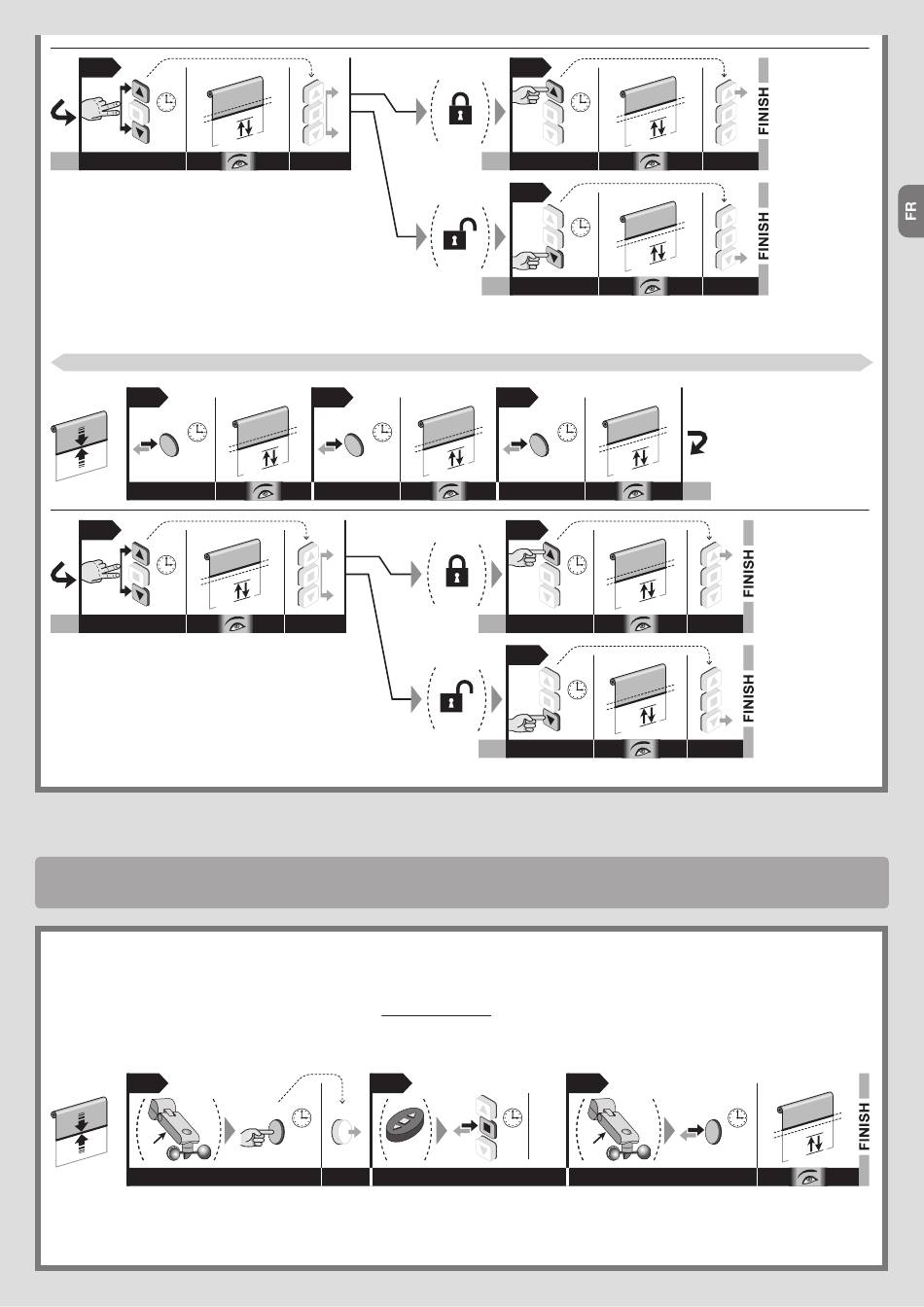 FINISH

FINISH

FR

FINISH

FINISH

FINISH