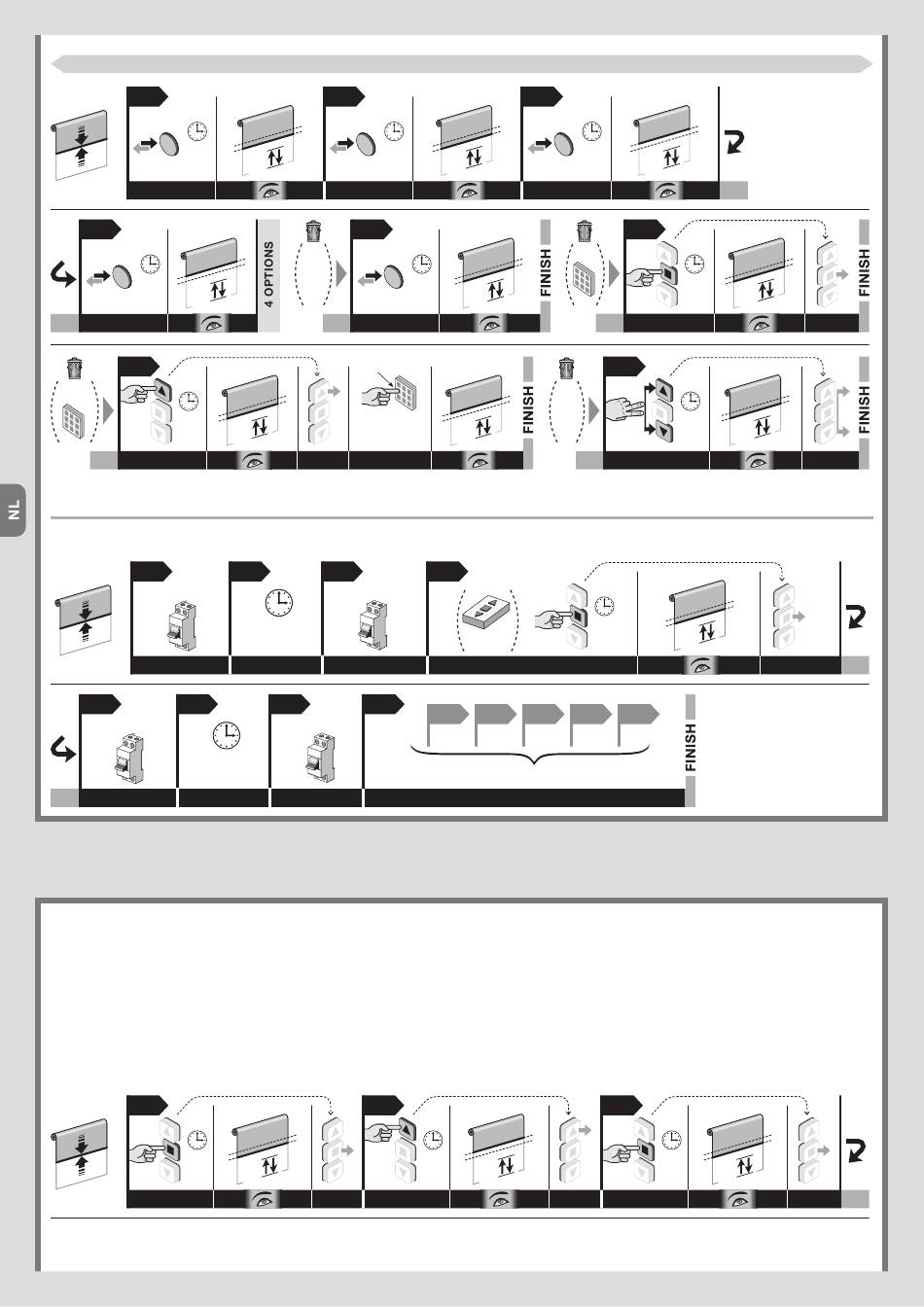 4 OPTIONS

FINISH

FINISH

FINISH

FINISH

NL

FINISH