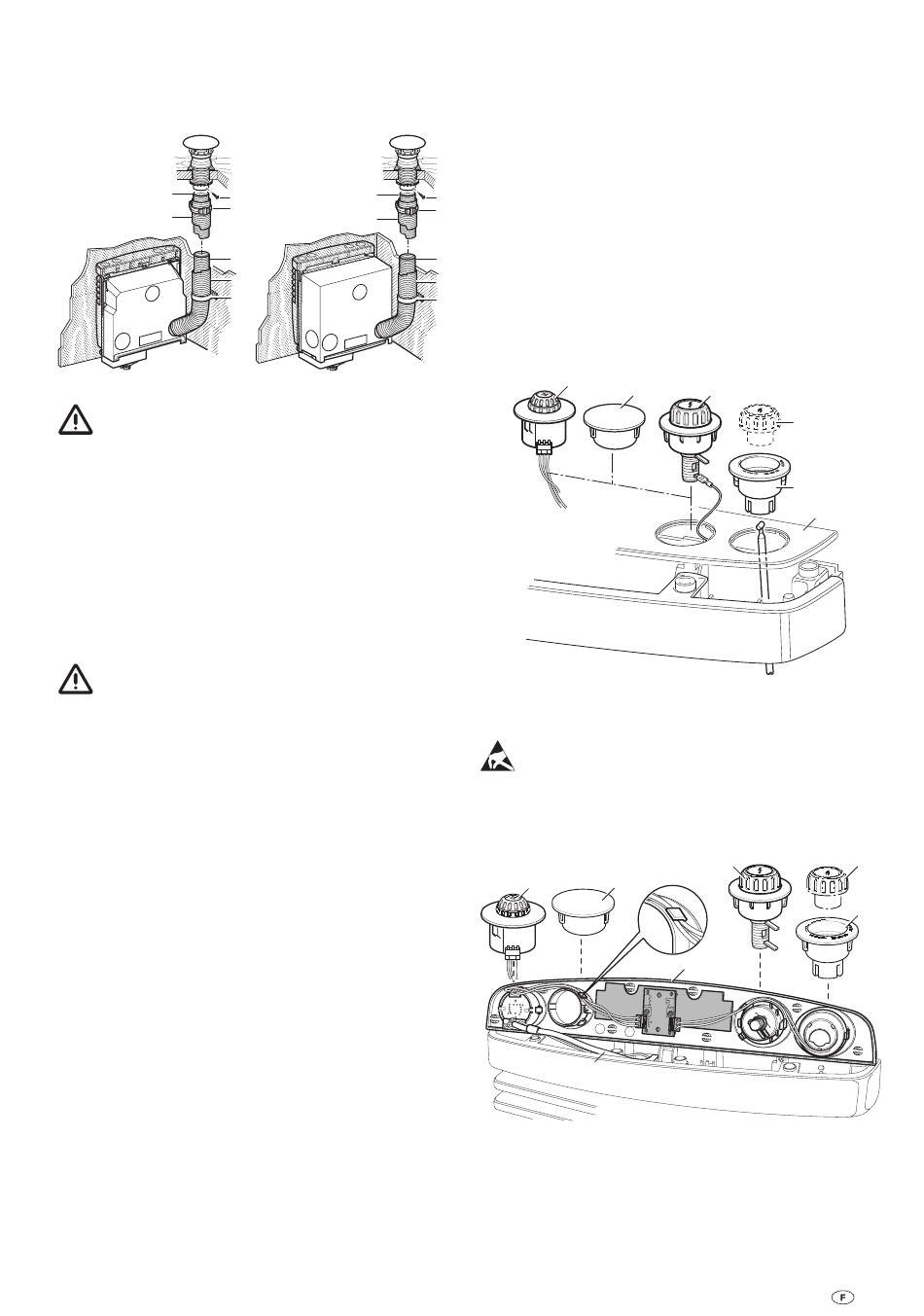 F