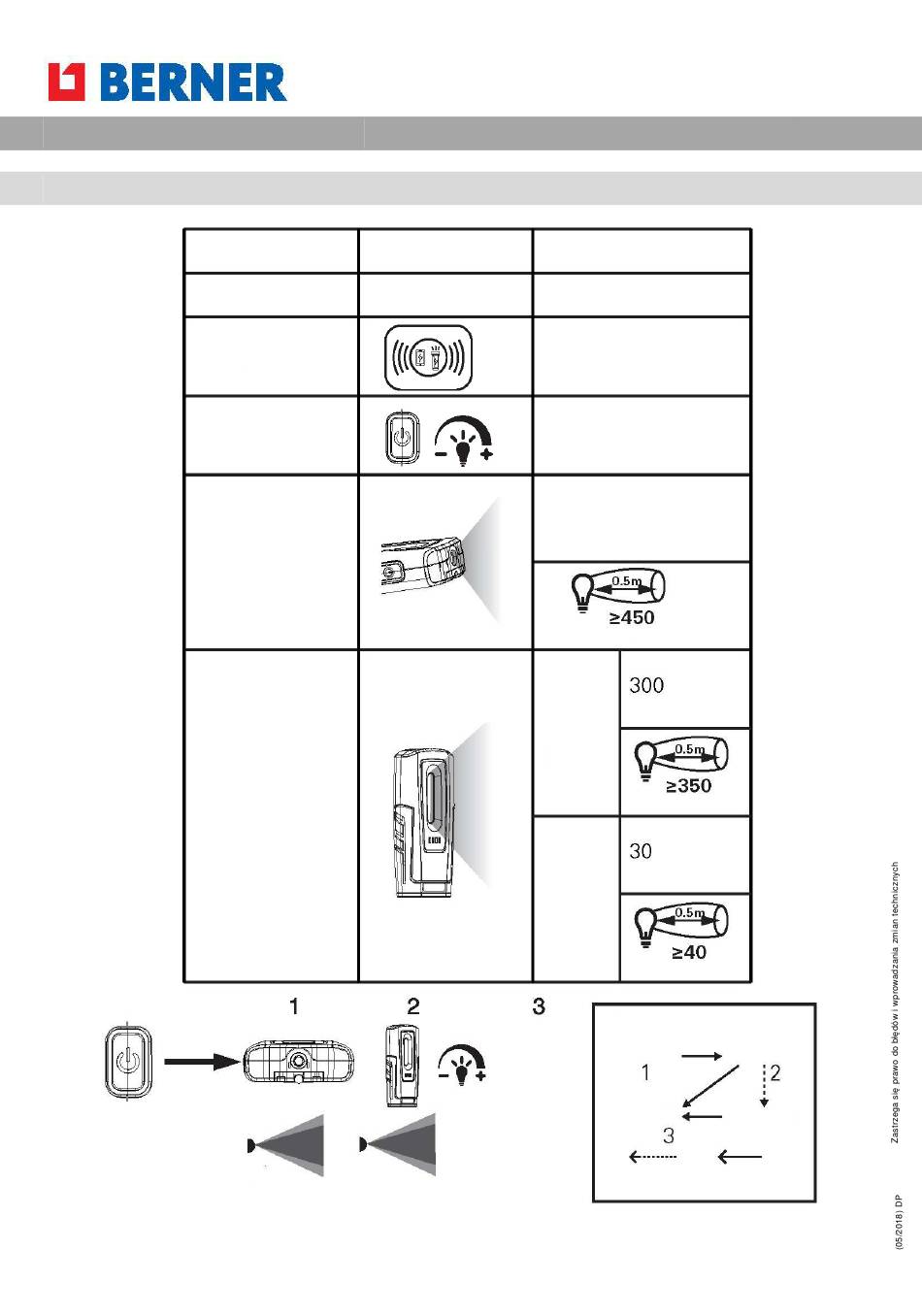 BERNER

0.5m
≥450

300

0.5m
≥350

30

0.5m
≥40

1 2 3

1 2
3

Zastrzega się prawo do błędów i wprowadzania zmian technicznych

(05/2018) DP