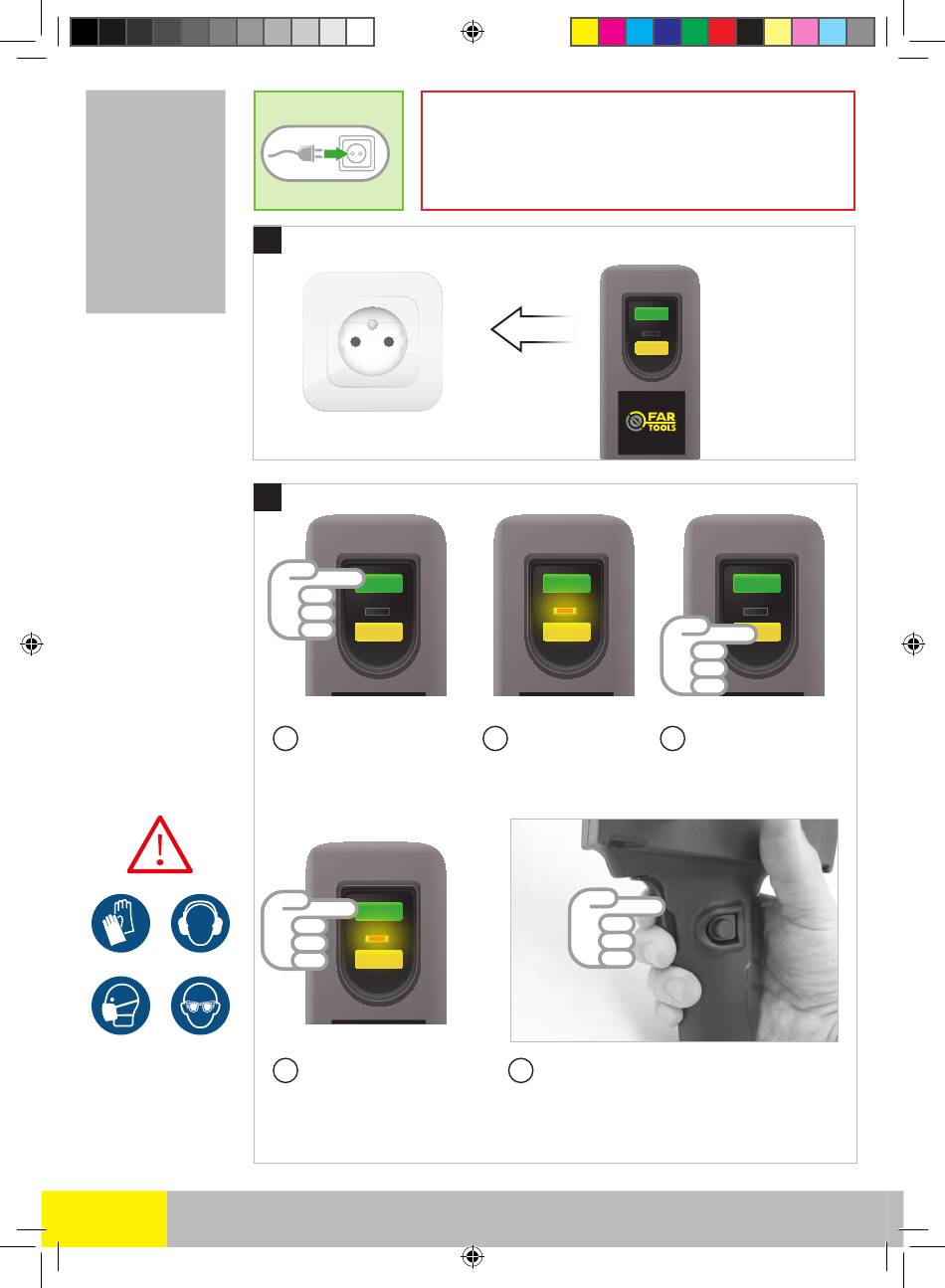 FAR TOOLS