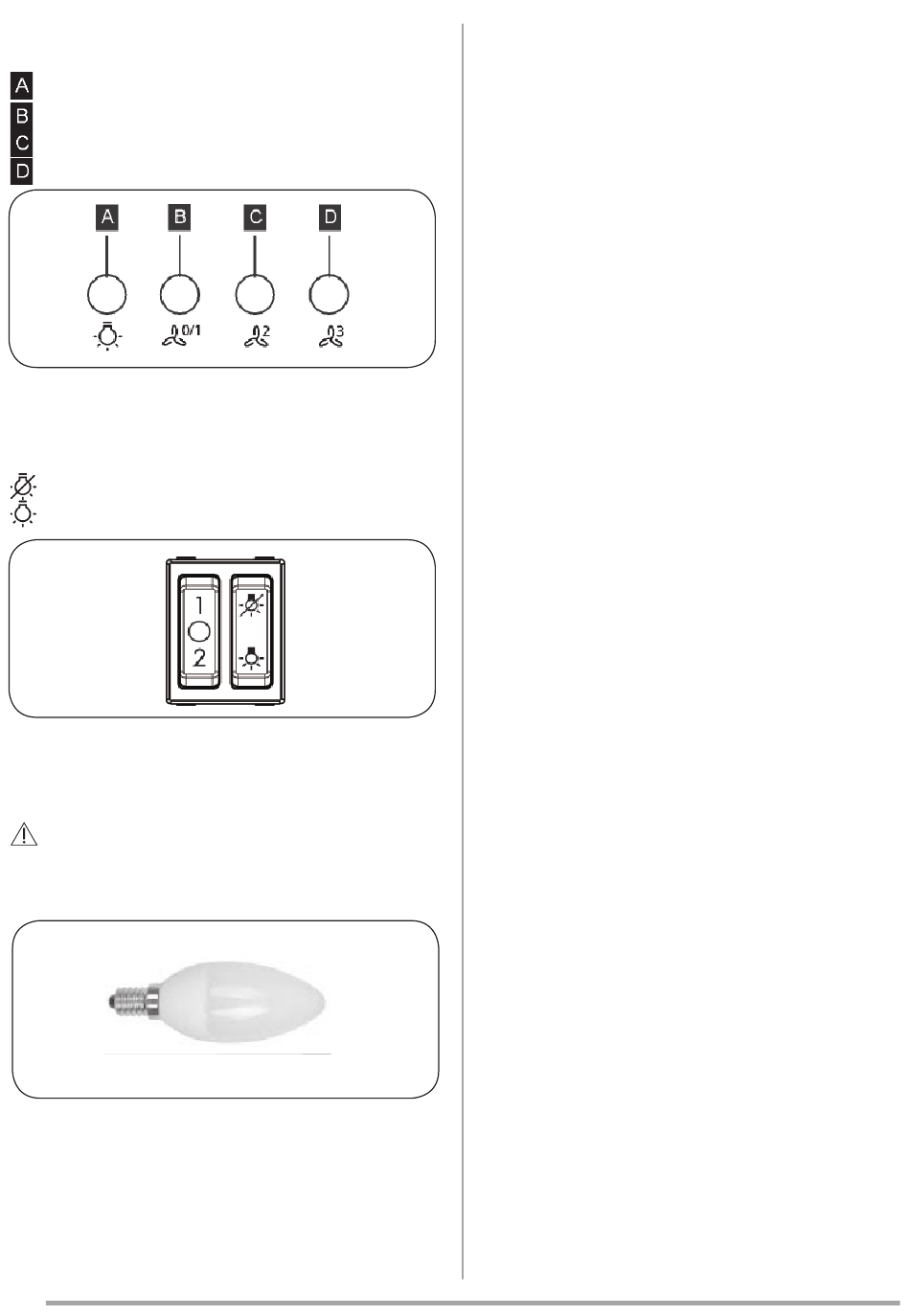 A
B
C
D

A B C D

0/1 2 3

1
2