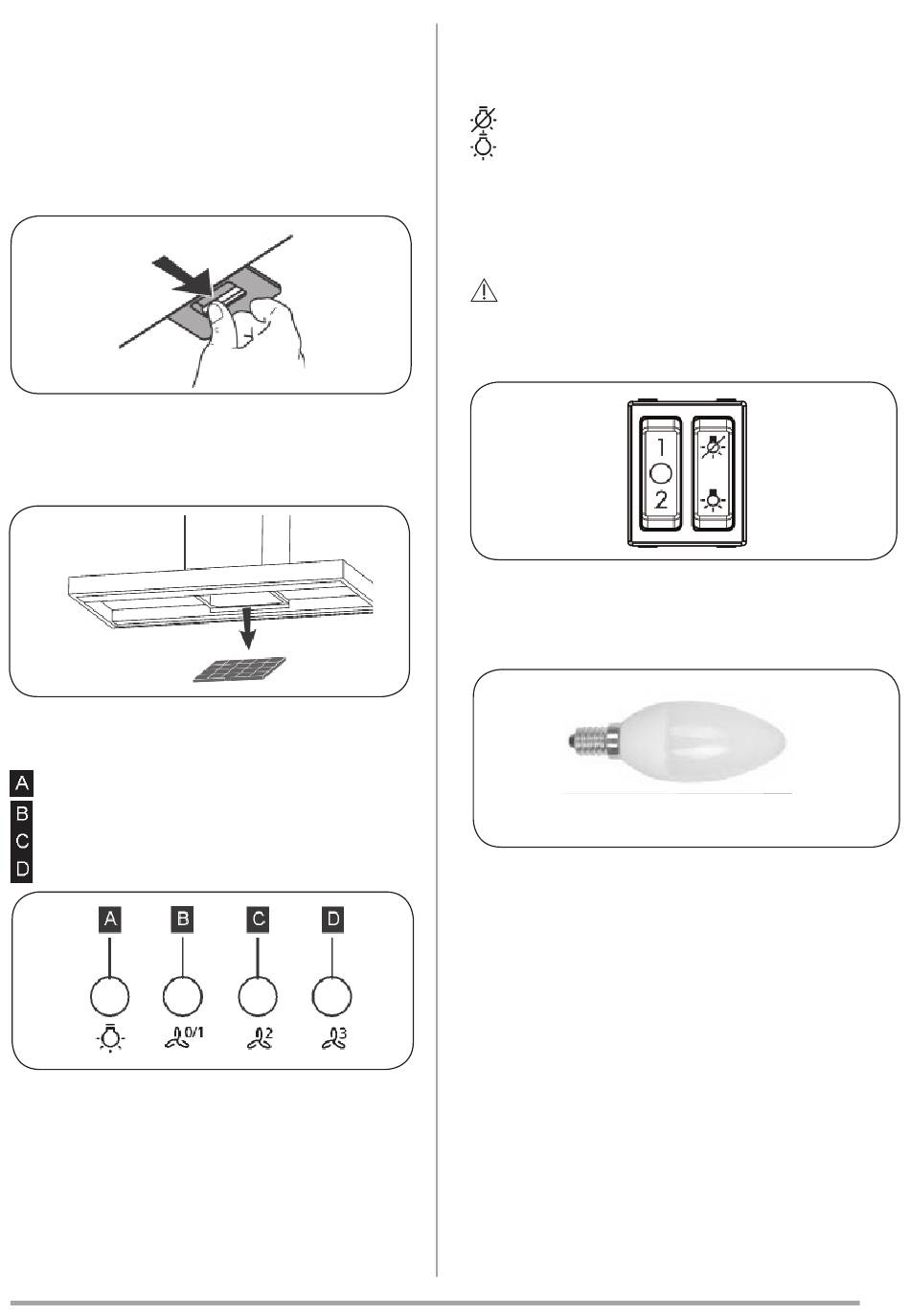 A
B
C
D

A B C D

0/1 2 3

1
2