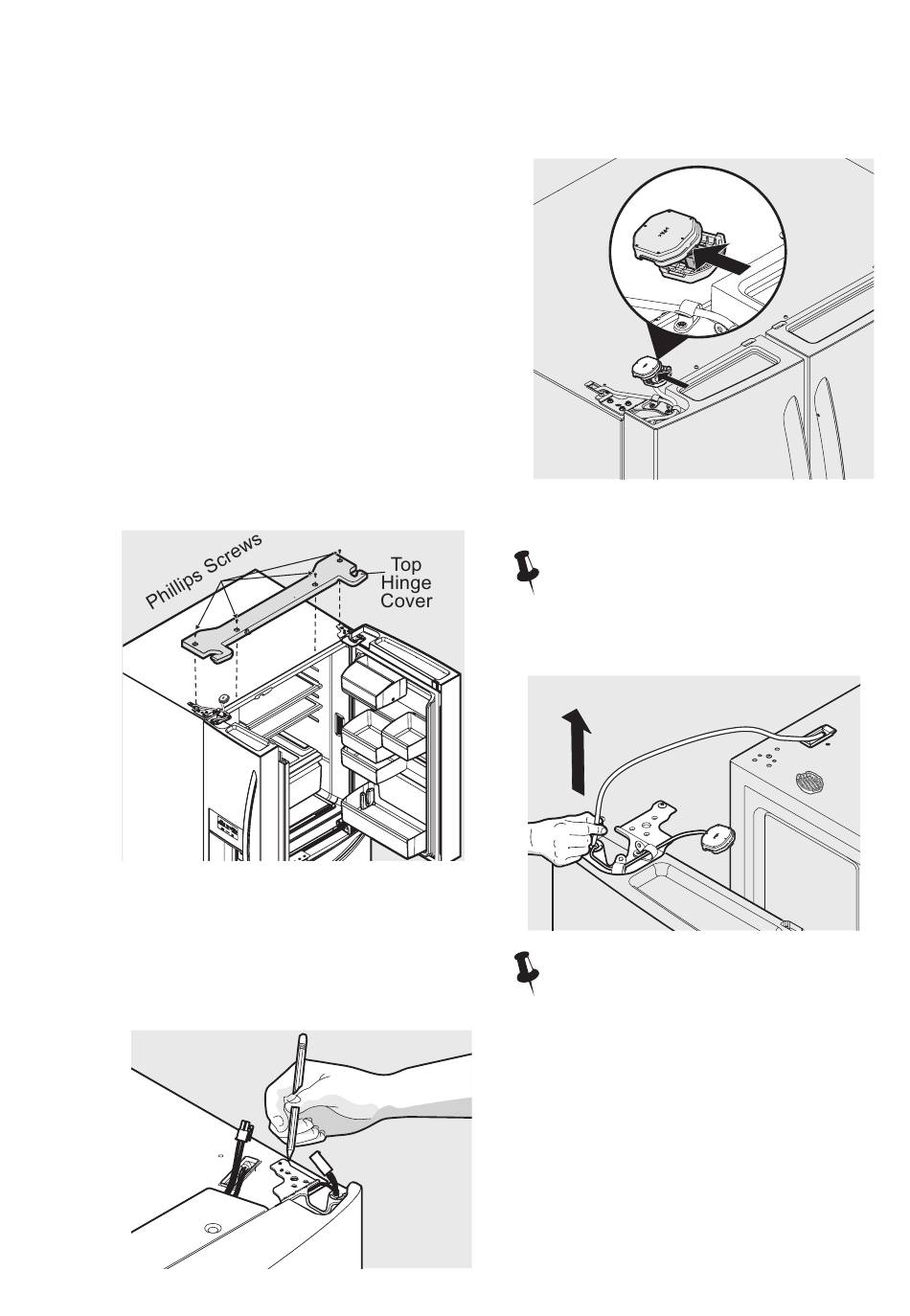 Phillips Screws

Top Hinge Cover