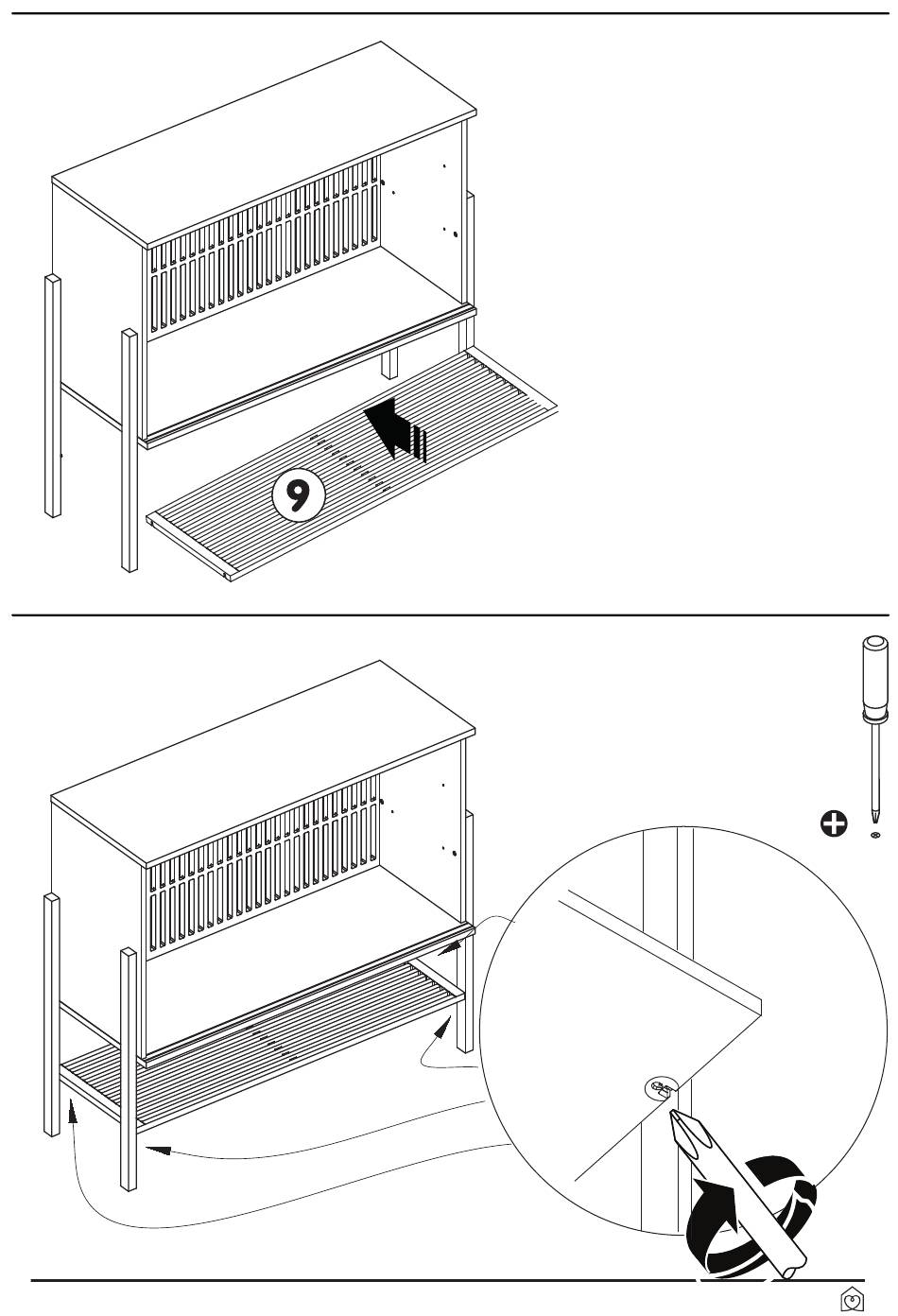 9