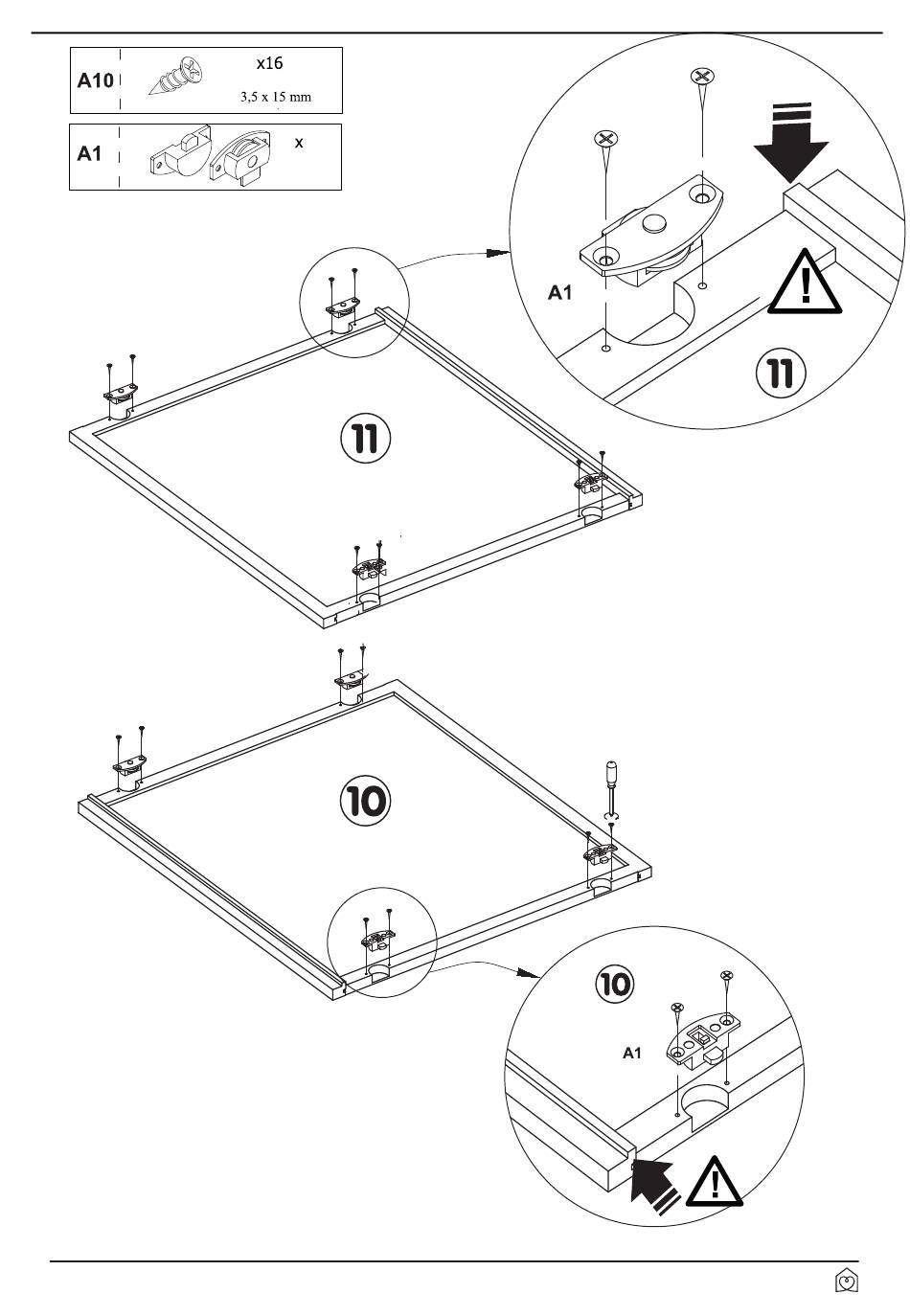 A10
x16
3,5 x 15 mm

A1
x

A1

11

11

10

10

A1