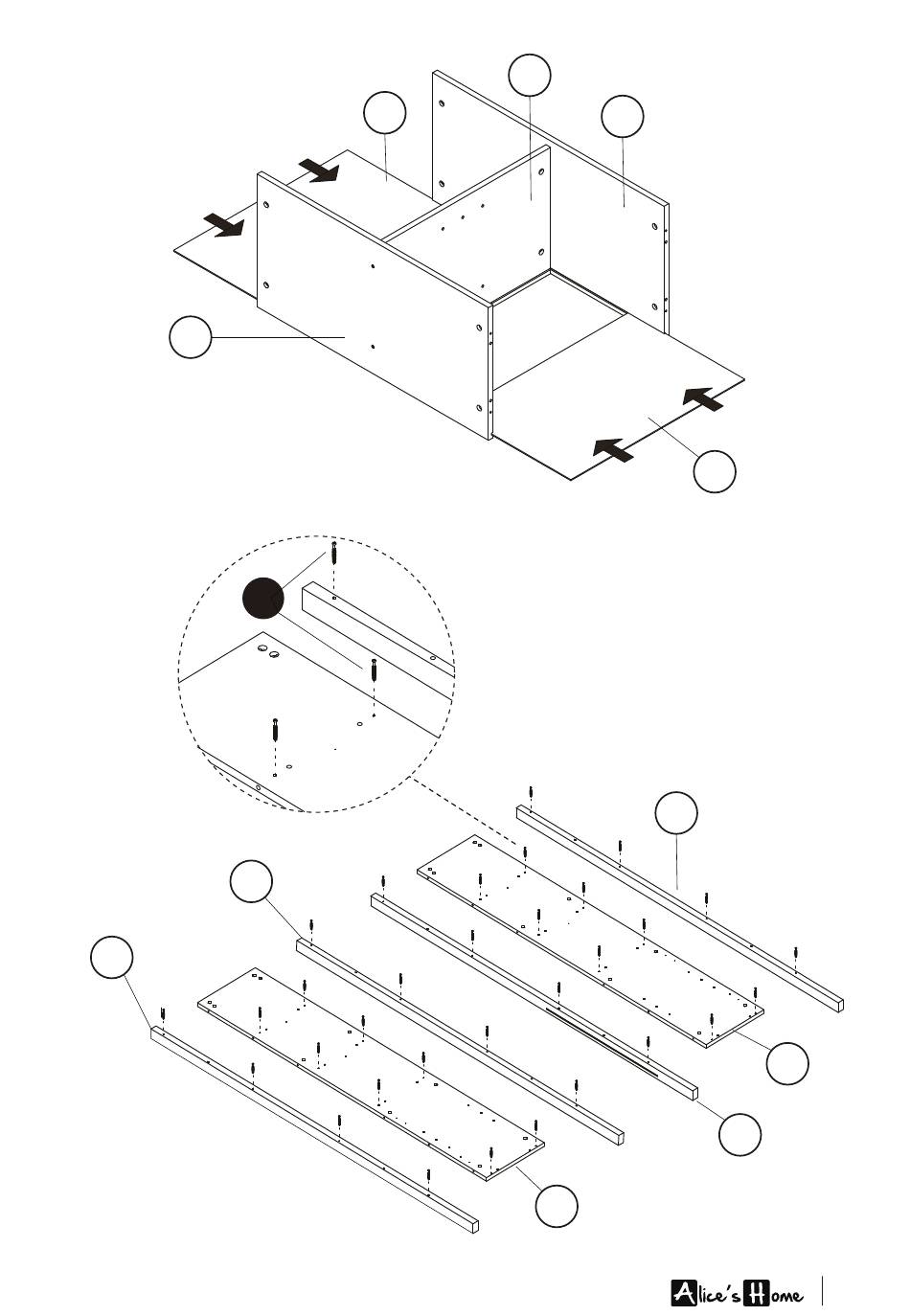 Alice's Home