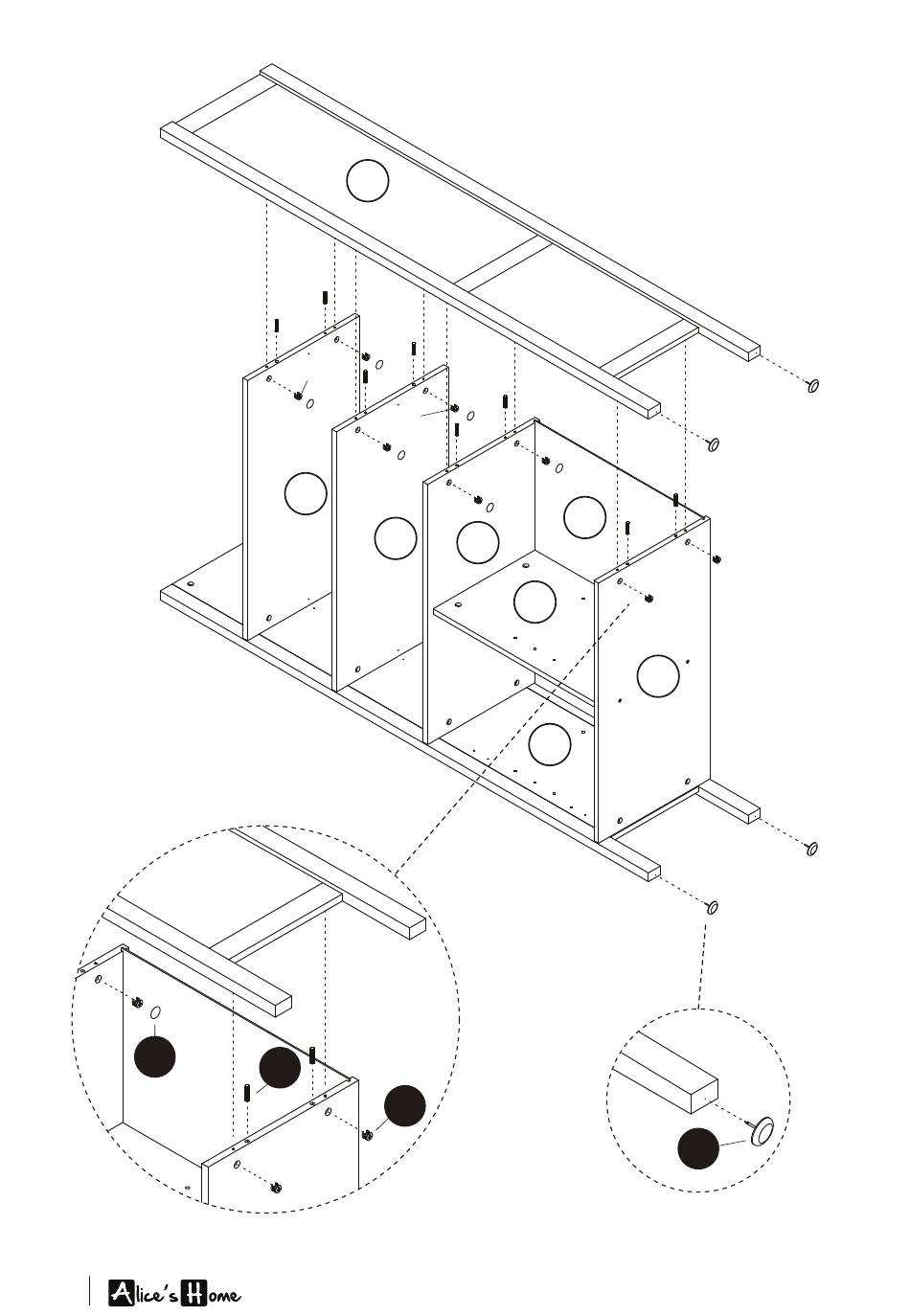 Alice's Home