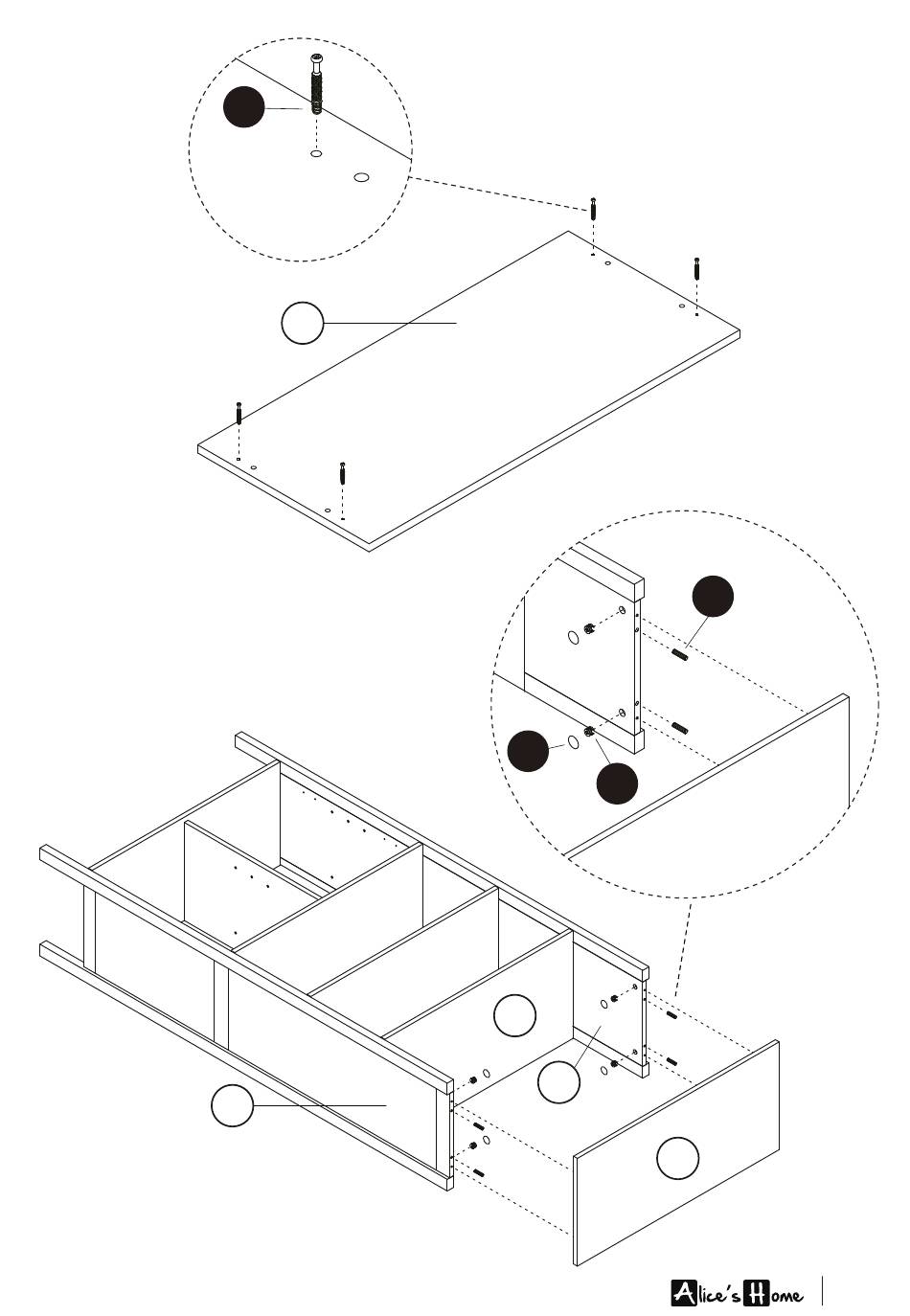 Alice's Home