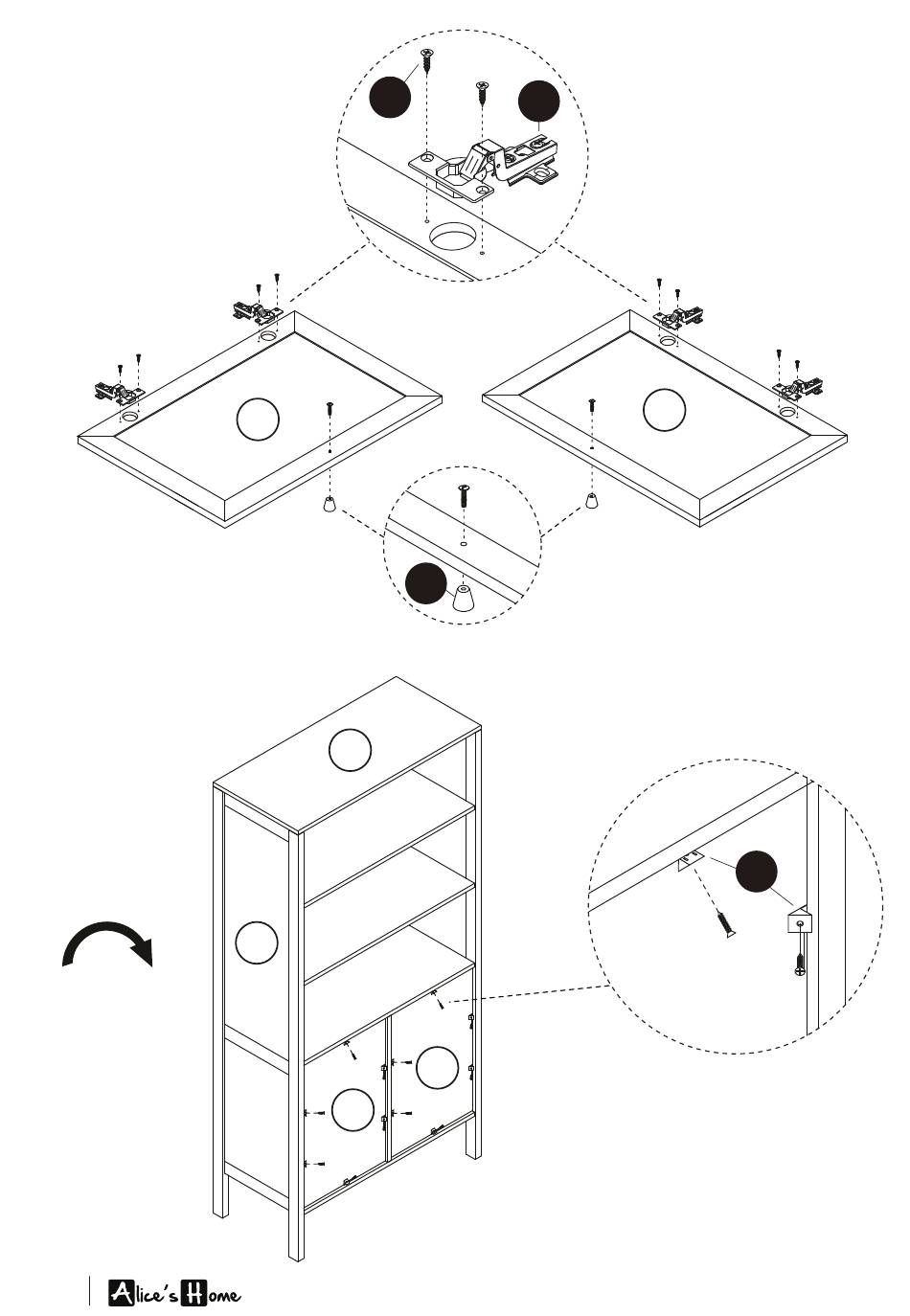 Alice's Home